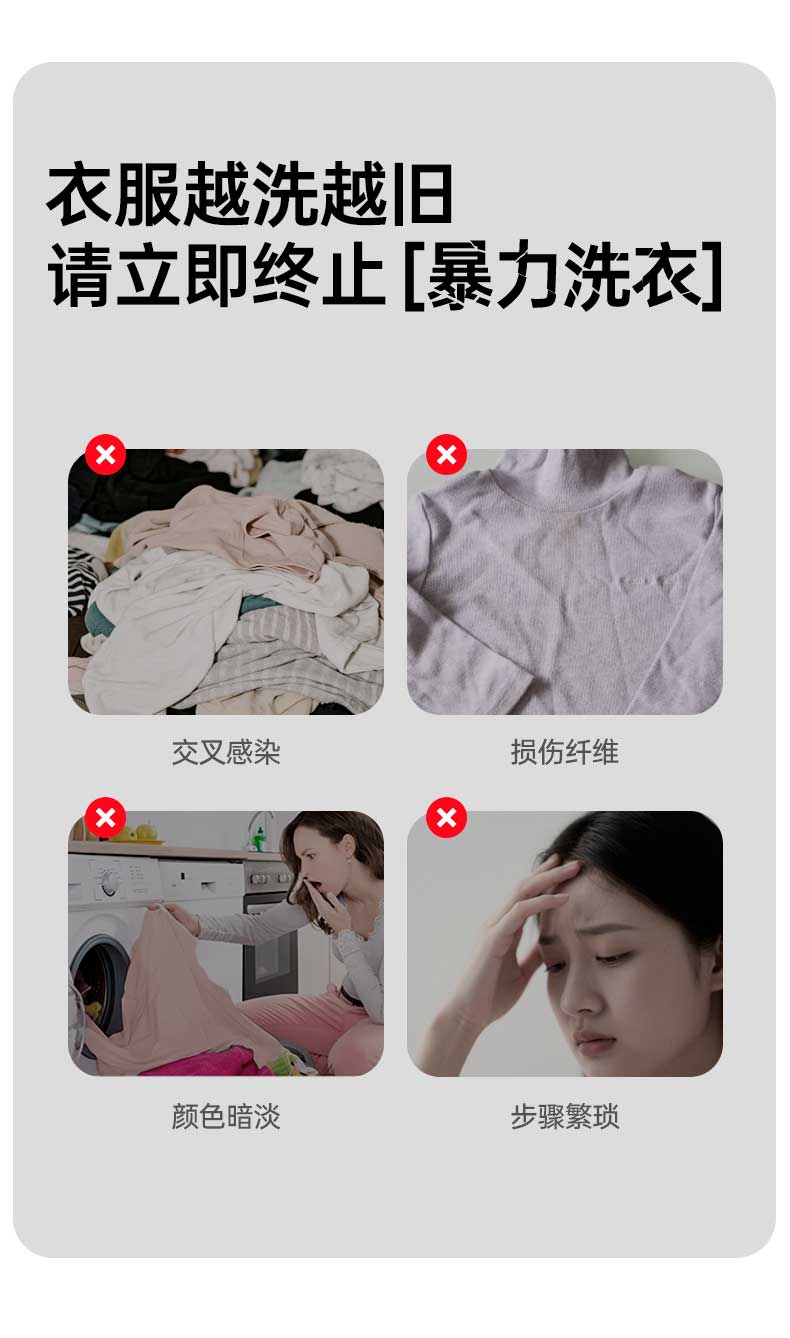 衣服越洗越旧
请立即终止 [暴力洗衣]

交叉感染

损伤纤维

颜色暗淡

步骤繁琐