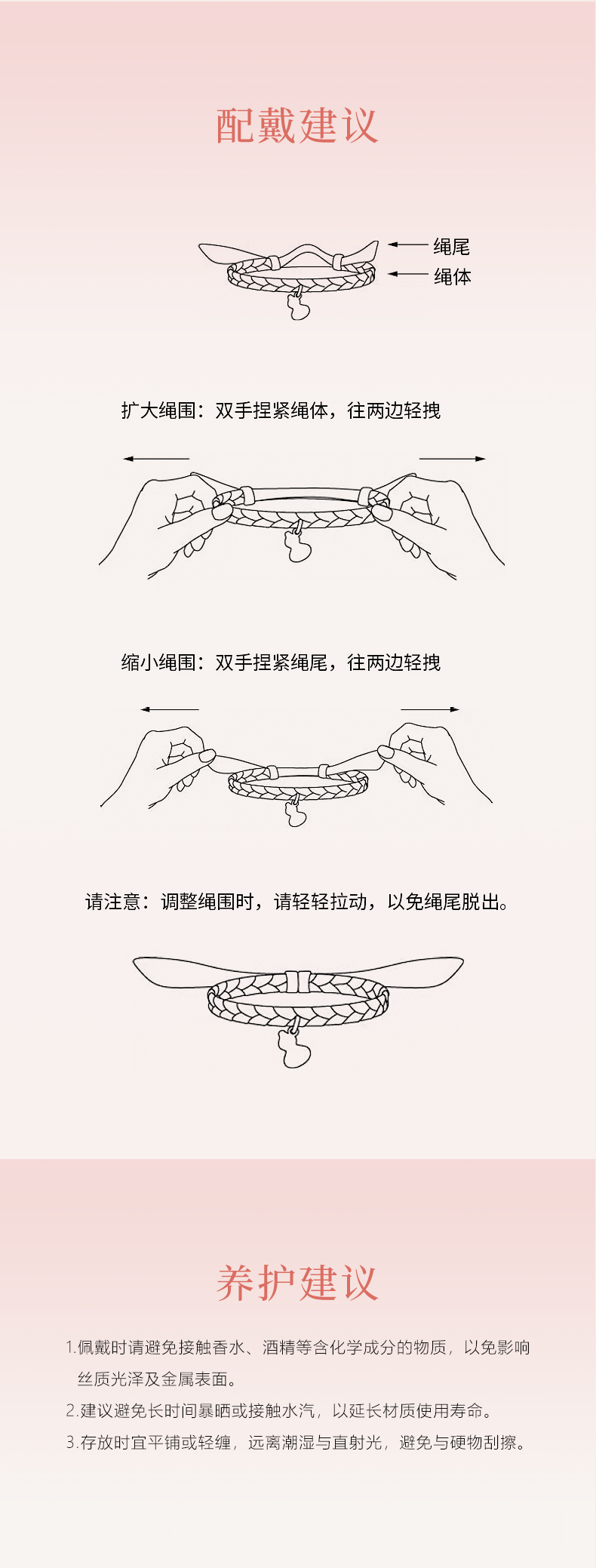 配戴建议

绳尾
绳体

扩大绳围：双手捏紧绳体，往两边轻拽

缩小绳围：双手捏紧绳尾，往两边轻拽

请注意：调整绳围时，请轻轻拉动，以免绳尾脱出。

养护建议

1.佩戴时请避免接触香水、酒精等含化学成分的物质，以免影响丝质光泽及金属表面。

2.建议避免长时间暴晒或接触水汽，以延长材质使用寿命。

3.存放时宜平铺或轻缠，远离潮湿与直射光，避免与硬物刮擦。