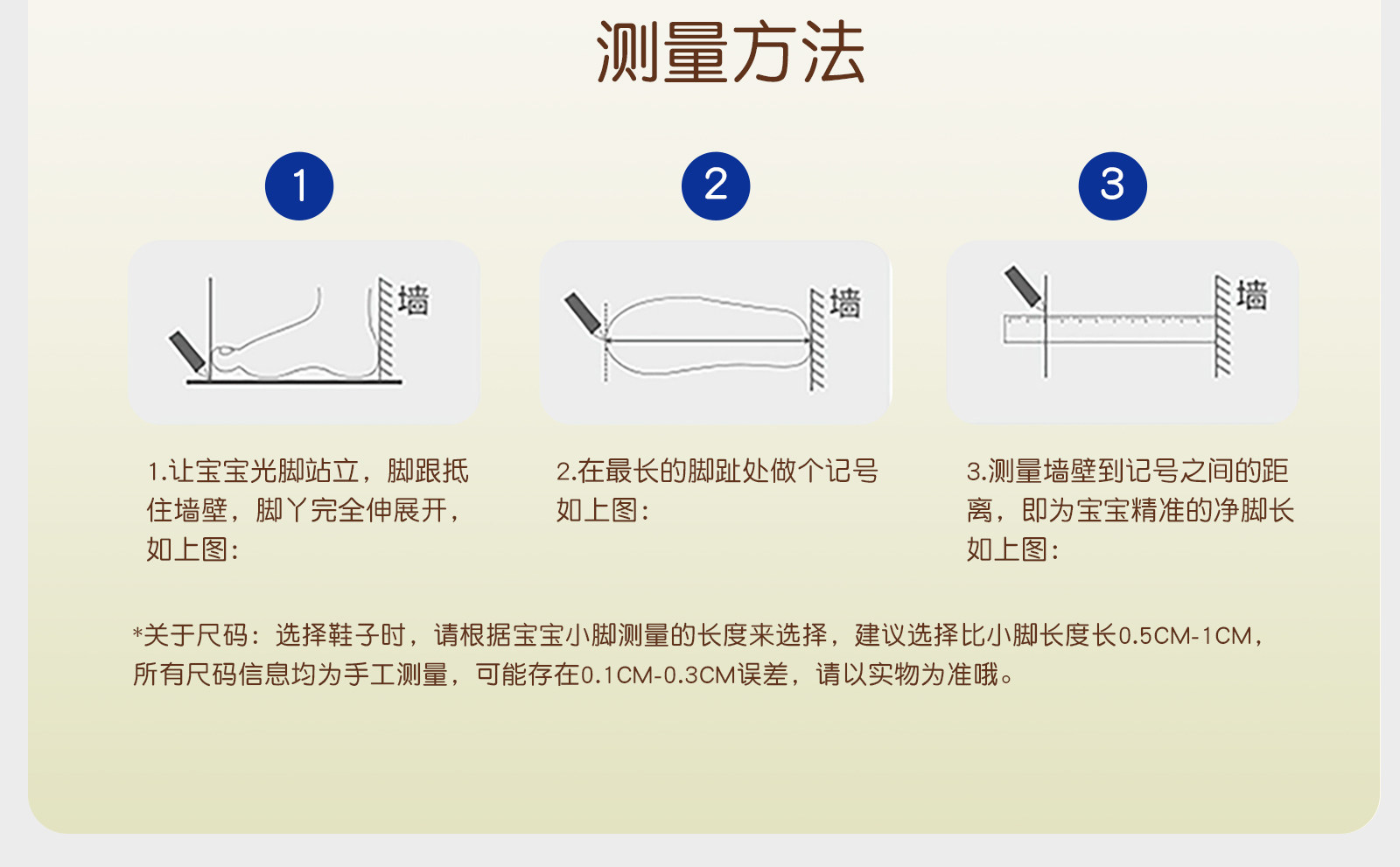 测量方法

1

墙

1.让宝宝光脚站立，脚跟抵住墙壁，脚丫完全伸展开，如上图：

2

墙

2.在最长的脚趾处做个记号如上图：

3

墙

3.测量墙壁到记号之间的距离，即为宝宝精准的净脚长如上图：

*关于尺码：选择鞋子时，请根据宝宝小脚测量的长度来选择，建议选择比小脚长度长0.5CM-1CM，所有尺码信息均为手工测量，可能存在0.1CM-0.3CM误差，请以实物为准哦。