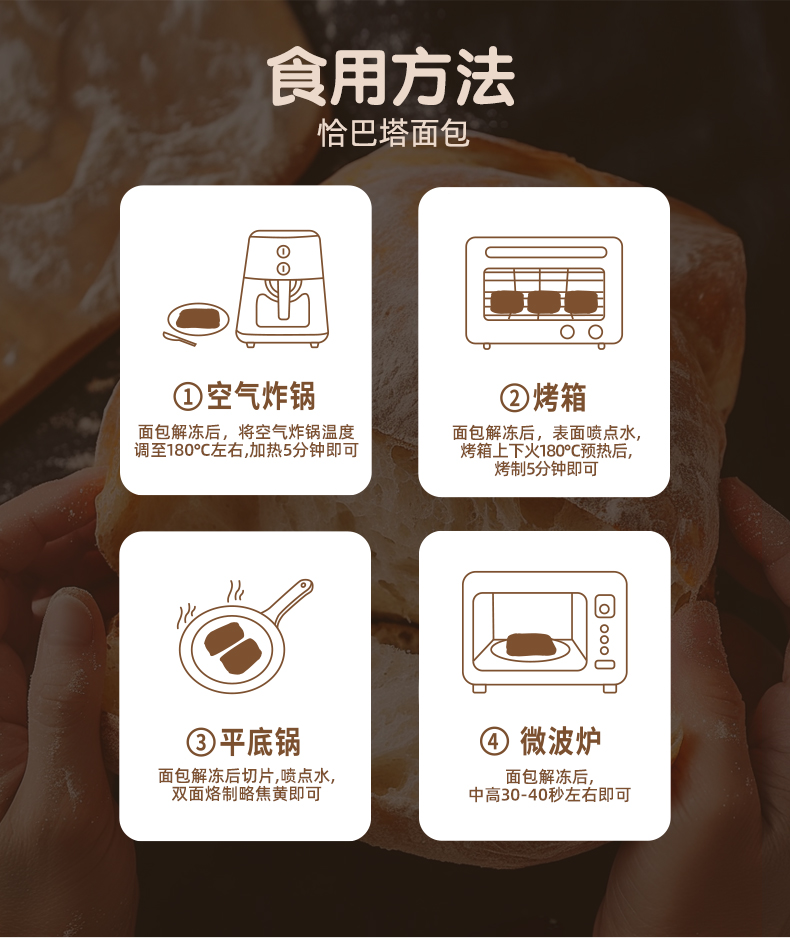 食用方法
恰巴塔面包

①空气炸锅
面包解冻后，将空气炸锅温度调至180°C左右,加热5分钟即可

②烤箱
面包解冻后，表面喷点水，烤箱上下火180°C预热后，烤制5分钟即可

③平底锅
面包解冻后切片,喷点水，双面烙制略焦黄即可

④ 微波炉
面包解冻后，中高30-40秒左右即可