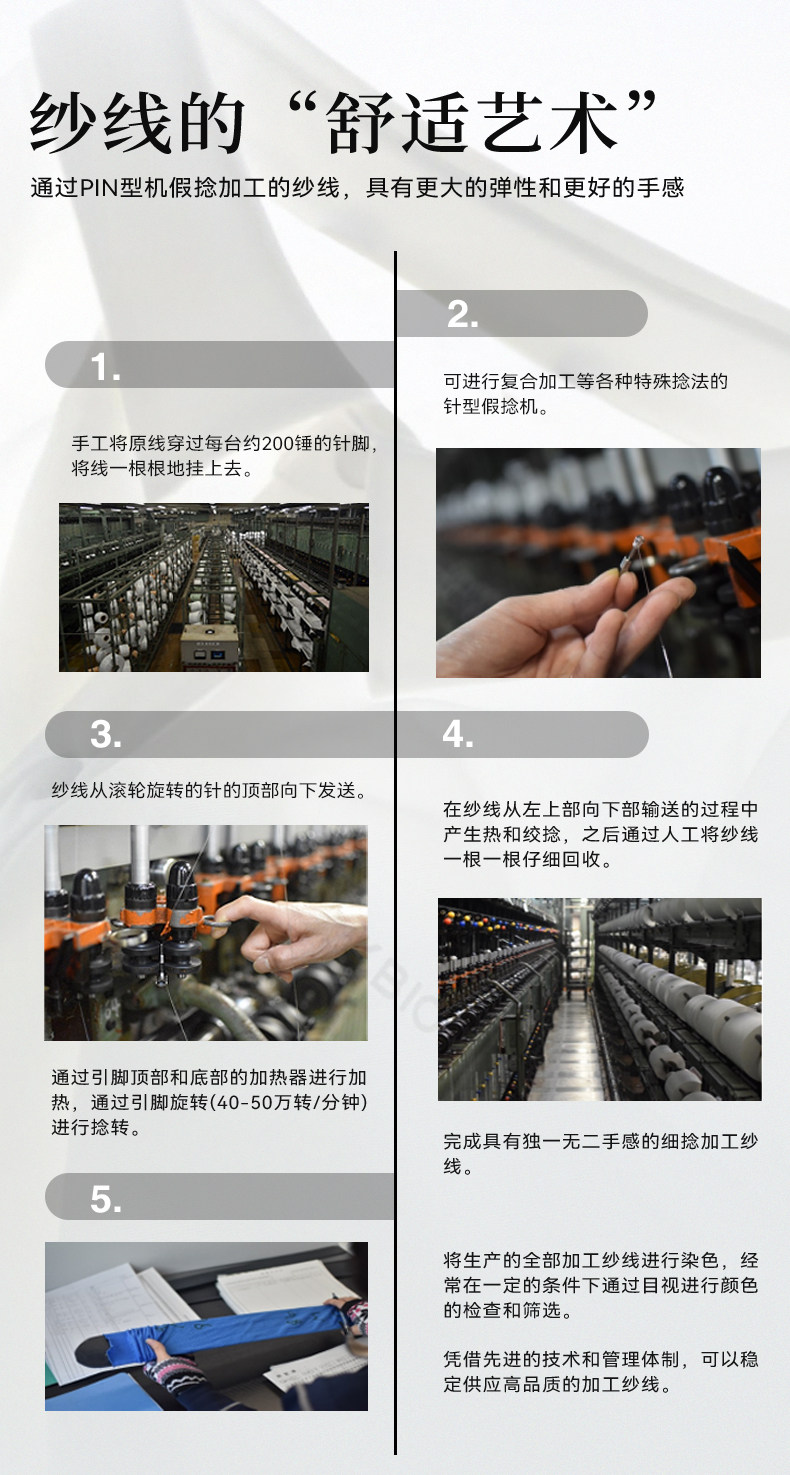 纱线的“舒适艺术”

通过PIN型机假捻加工的纱线，具有更大的弹性和更好的手感

1.

手工将原线穿过每台约200锤的针脚，将线一根根地挂上去。

2.

可进行复合加工等各种特殊捻法的针型假捻机。

3.

纱线从滚轮旋转的针的顶部向下发送。

通过引脚顶部和底部的加热器进行加热，通过引脚旋转(40-50万转/分钟)进行捻转。

4.

在纱线从左上部向下部输送的过程中产生热和绞捻，之后通过人工将纱线一根一根仔细回收。

完成具有独一无二手感的细捻加工纱线。

5.

将生产的全部加工纱线进行染色，经常在一定的条件下通过目视进行颜色的检查和筛选。

凭借先进的技术和管理体制，可以稳定供应高品质的加工纱线。