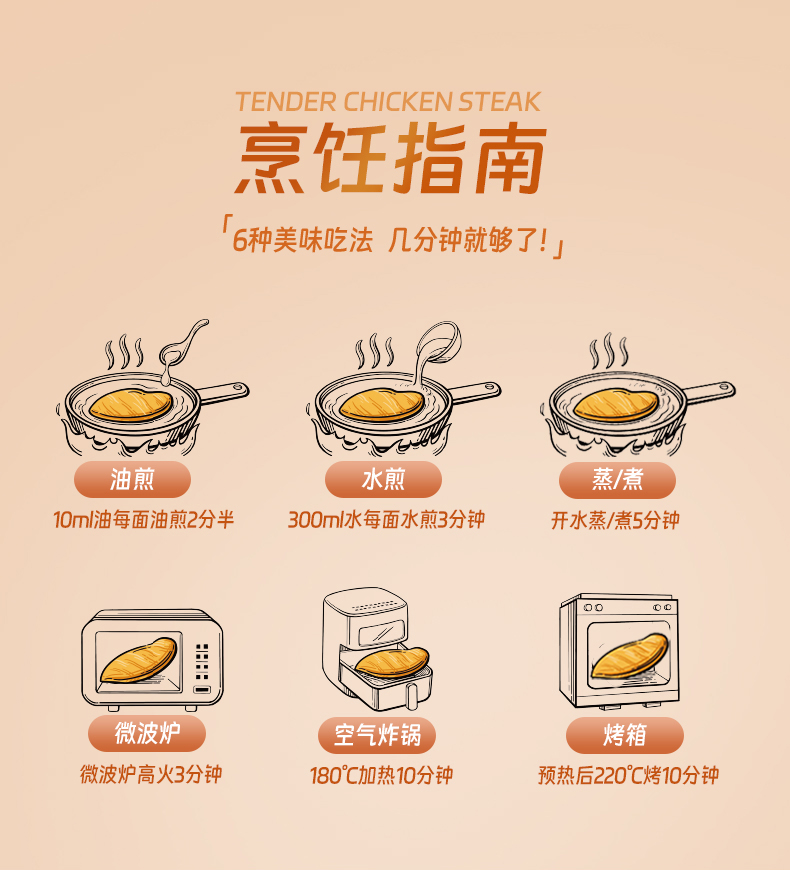 TENDER CHICKEN STEAK

烹饪指南

「6种美味吃法 几分钟就够了！」

油煎

10ml油每面油煎2分半

水煎

300ml水每面水煎3分钟

蒸/煮

开水蒸/煮5分钟

微波炉

微波炉高火3分钟

空气炸锅

180℃加热10分钟

烤箱

预热后220℃烤10分钟