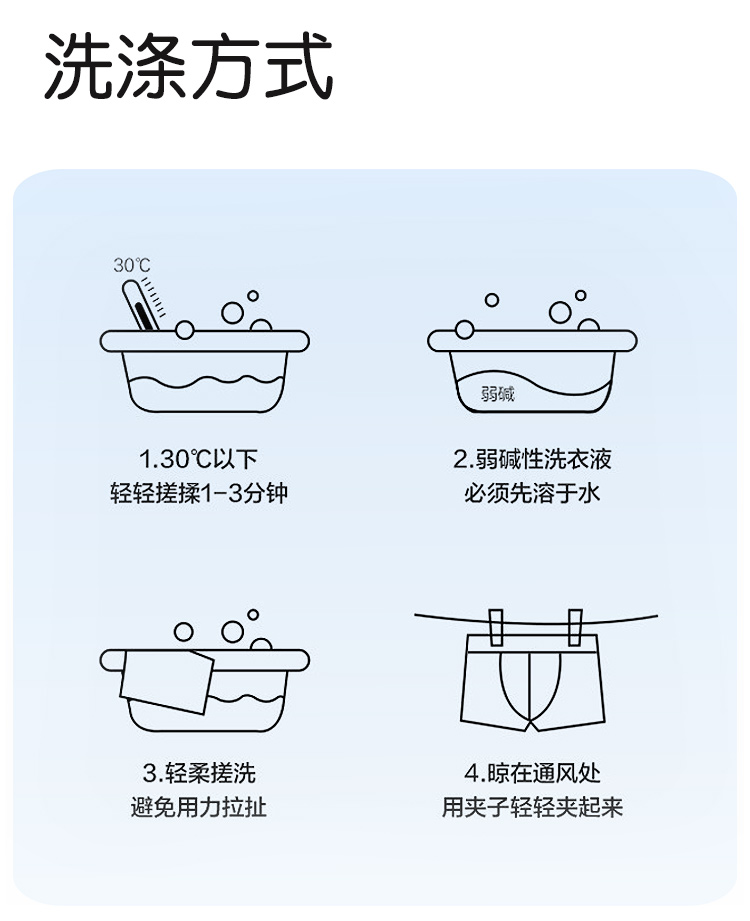 洗涤方式

30℃

1.30℃以下
轻轻搓揉1-3分钟

弱碱

2.弱碱性洗衣液
必须先溶于水

3.轻柔搓洗
避免用力拉扯

4.晾在通风处
用夹子轻轻夹起来