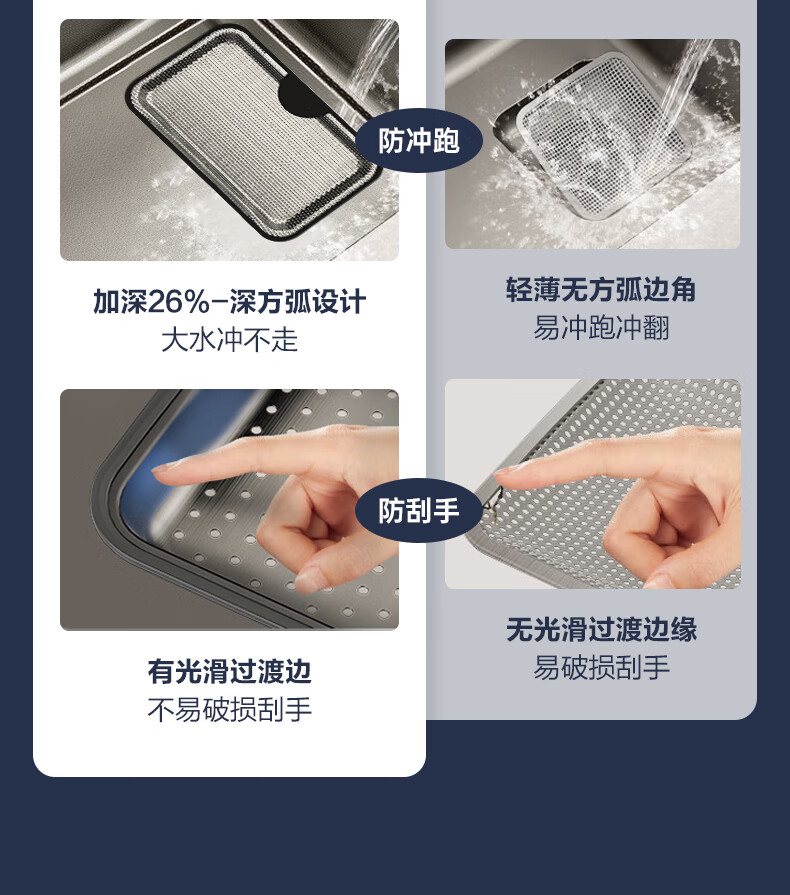 防冲跑

加深26%-深方弧设计
大水冲不走

轻薄无方弧边角
易冲跑冲翻

防刮手

有光滑过渡边
不易破损刮手

无光滑过渡边缘
易破损刮手