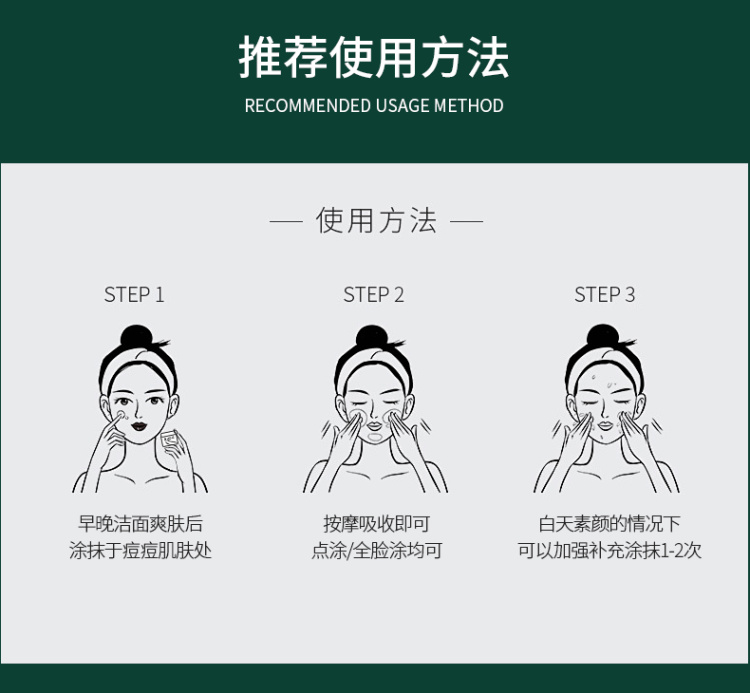 推荐使用方法

RECOMMENDED USAGE METHOD

— 使用方法 —

STEP 1

早晚洁面爽肤后
涂抹于痘痘肌肤处

STEP 2

按摩吸收即可
点涂/全脸涂均可

STEP 3

白天素颜的情况下
可以加强补充涂抹1-2次