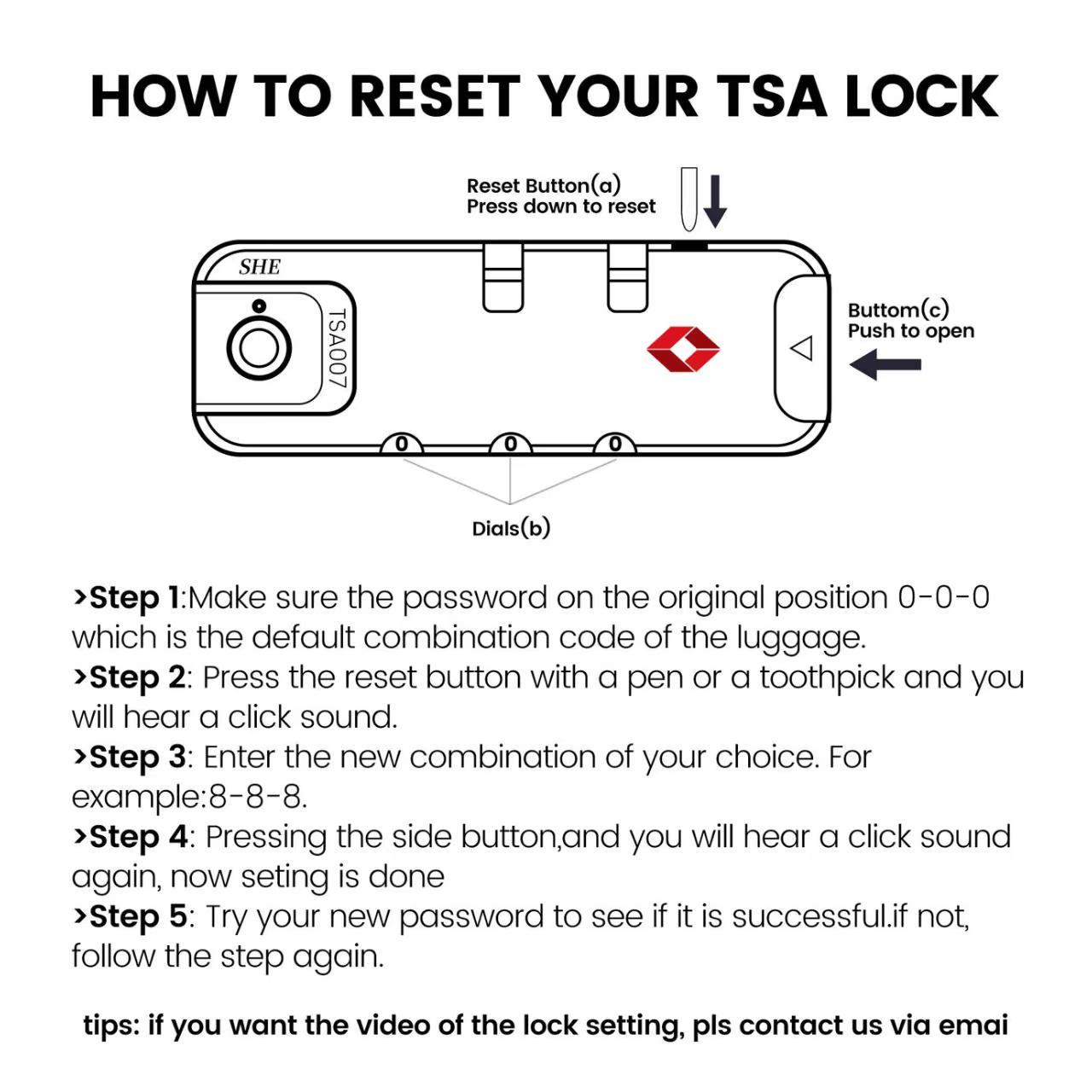 HOW TO RESET YOUR TSA LOCK

Reset Button(a)
Press down to reset

SHE

TSA007

Buttom(c)
Push to open

0 0 0

Dials(b)

>Step 1:Make sure the password on the original position 0-0-0 which is the default combination code of the luggage.
>Step 2: Press the reset button with a pen or a toothpick and you will hear a click sound.
>Step 3: Enter the new combination of your choice. For example:8-8-8.
>Step 4: Pressing the side button,and you will hear a click sound again, now seting is done
>Step 5: Try your new password to see if it is successful.if not, follow the step again.

tips: if you want the video of the lock setting, pls contact us via emai