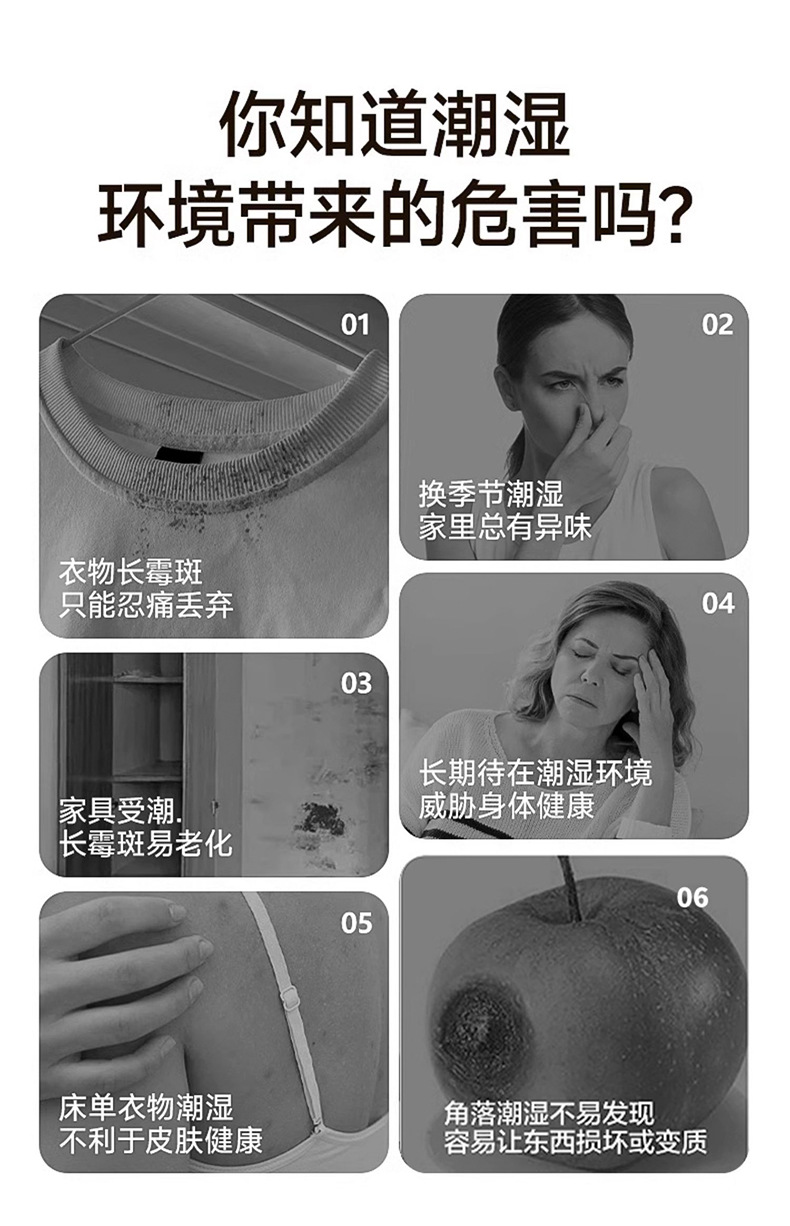 你知道潮湿
环境带来的危害吗?

01
衣物长霉斑
只能忍痛丢弃

02
换季节潮湿
家里总有异味

03
家具受潮.
长霉斑易老化

04
长期待在潮湿环境
威胁身体健康

05
床单衣物潮湿
不利于皮肤健康

06
角落潮湿不易发现
容易让东西损坏或变质