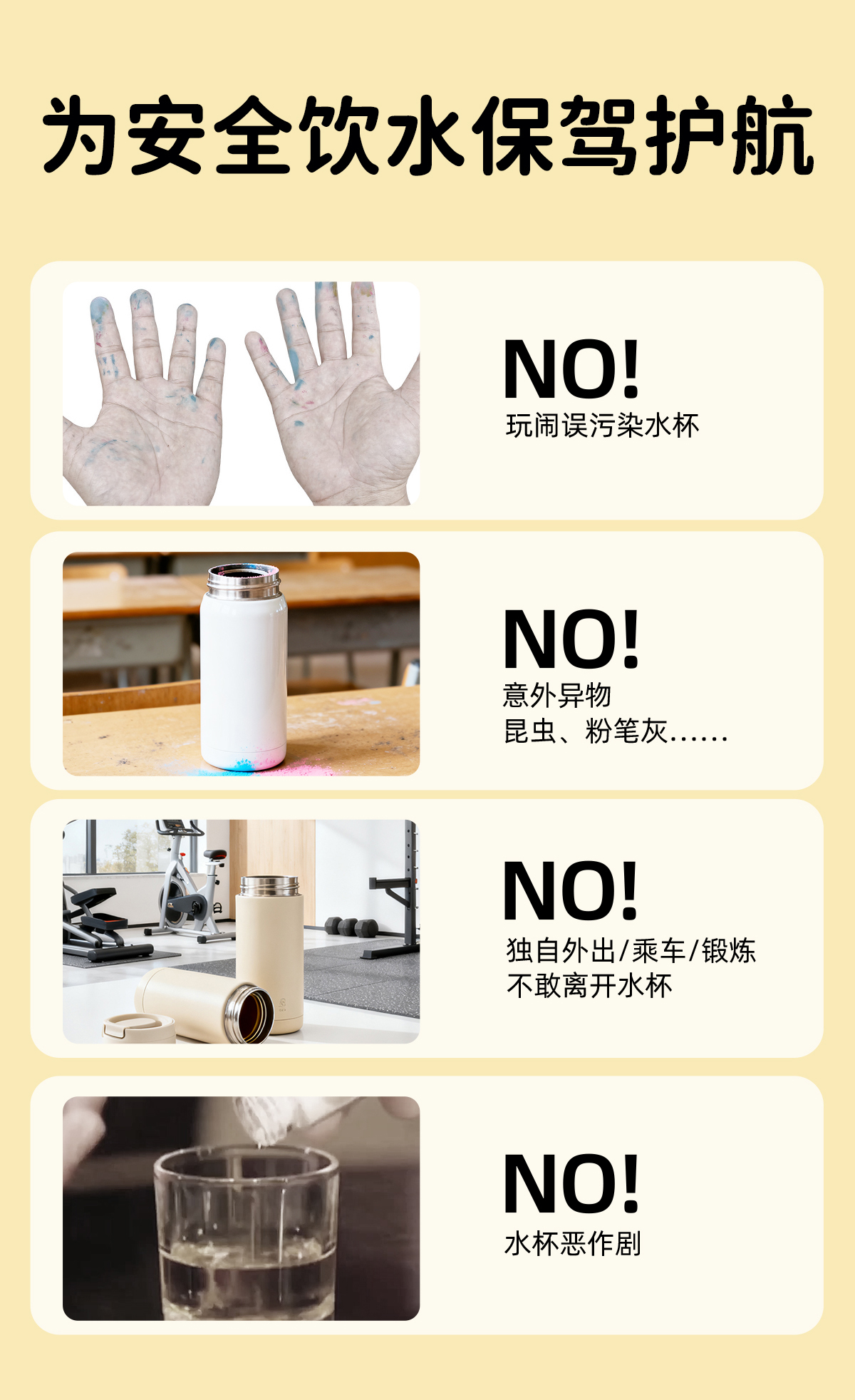 为安全饮水保驾护航

NO!
玩闹误污染水杯

NO!
意外异物
昆虫、粉笔灰……

NO!
独自外出/乘车/锻炼
不敢离开水杯

NO!
水杯恶作剧