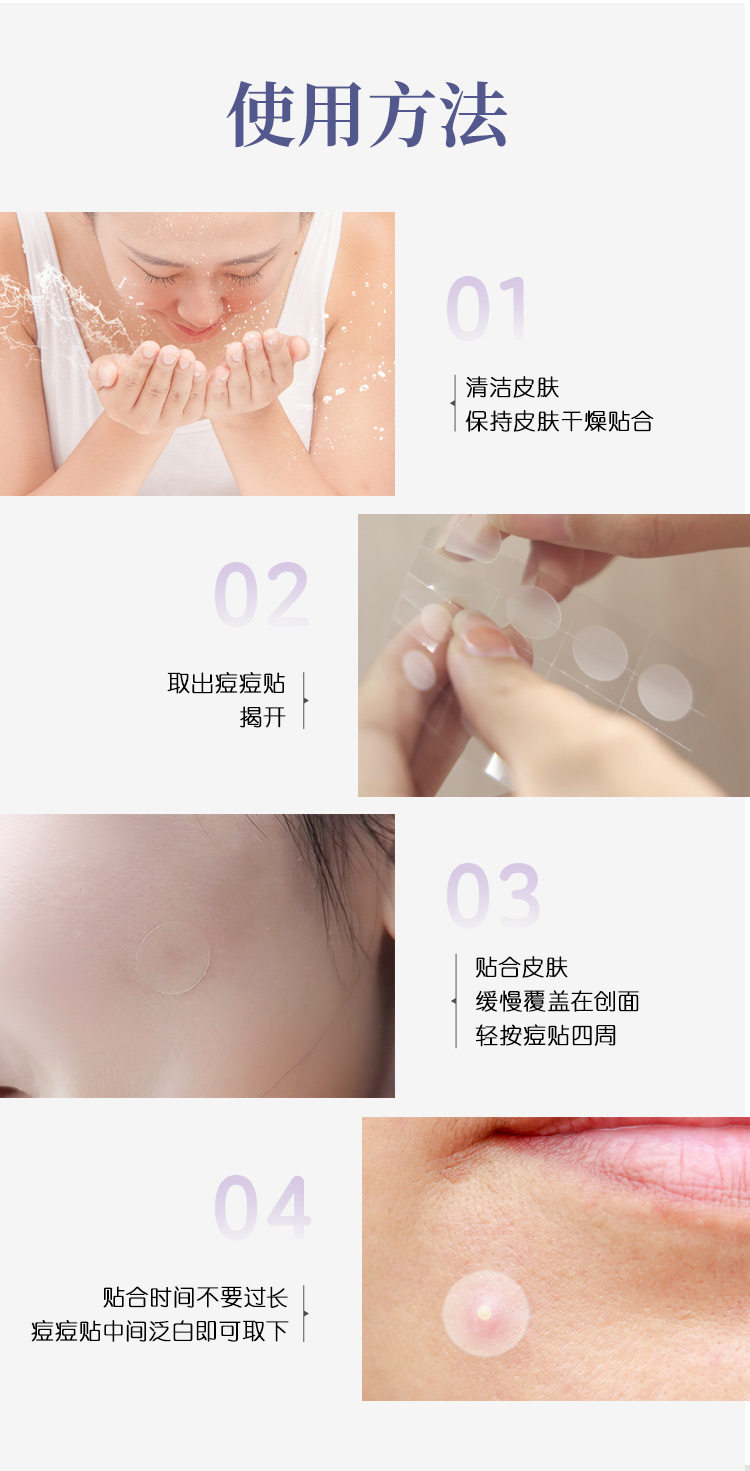 使用方法

01

清洁皮肤
保持皮肤干燥贴合

02

取出痘痘贴
揭开

03

贴合皮肤
缓慢覆盖在创面
轻按痘贴四周

04

贴合时间不要过长
痘痘贴中间泛白即可取下