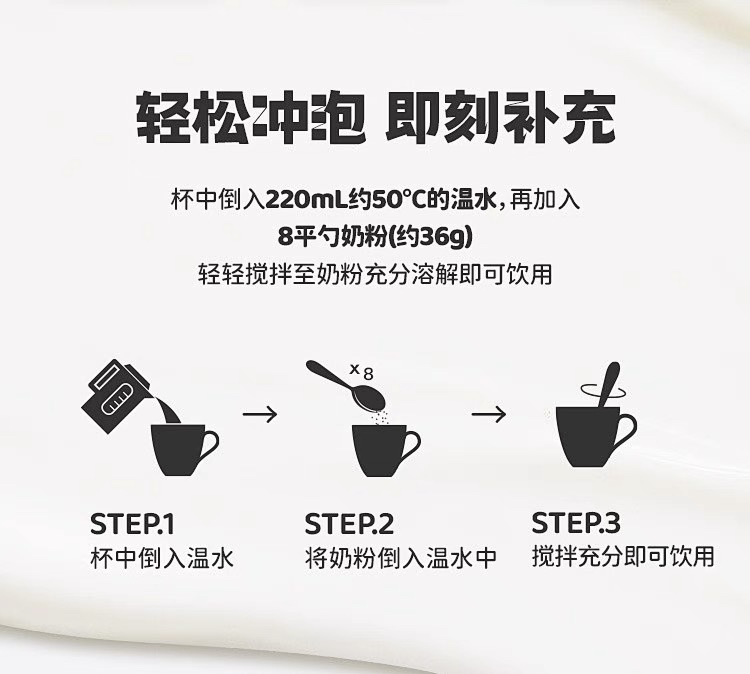 轻松冲泡 即刻补充

杯中倒入220mL约50°C的温水，再加入
8平勺奶粉(约36g)
轻轻搅拌至奶粉充分溶解即可饮用

x8

STEP.1
杯中倒入温水

STEP.2
将奶粉倒入温水中

STEP.3
搅拌充分即可饮用