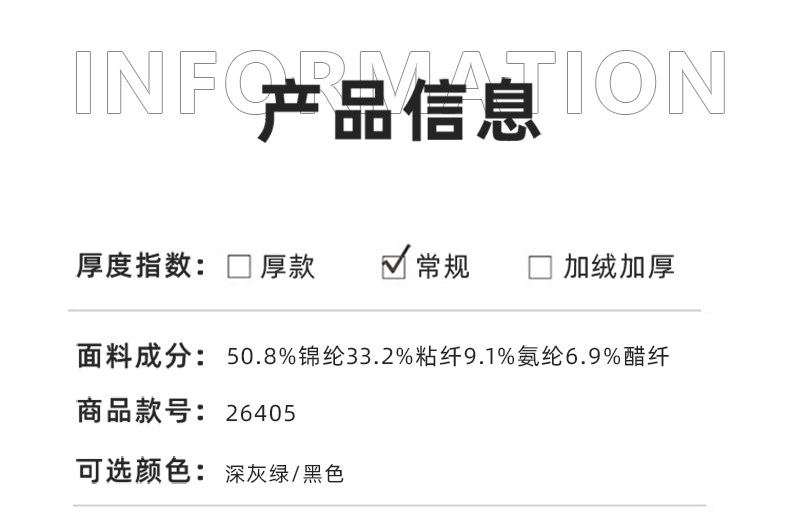 INFORMATION
产品信息

厚度指数： ☐ 厚款 ☑ 常规 ☐ 加绒加厚

面料成分： 50.8%锦纶33.2%粘纤9.1%氨纶6.9%醋纤

商品款号： 26405

可选颜色： 深灰绿/黑色