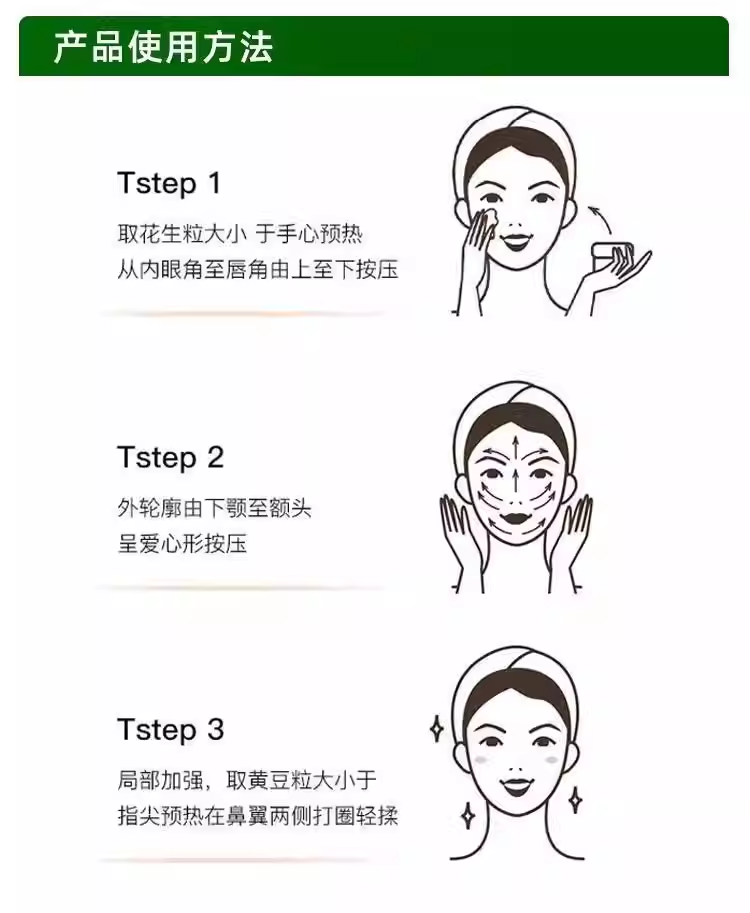 产品使用方法

Tstep 1
取花生粒大小 于手心预热
从内眼角至唇角由上至下按压

Tstep 2
外轮廓由下颚至额头
呈爱心形按压

Tstep 3
局部加强，取黄豆粒大小于
指尖预热在鼻翼两侧打圈轻揉