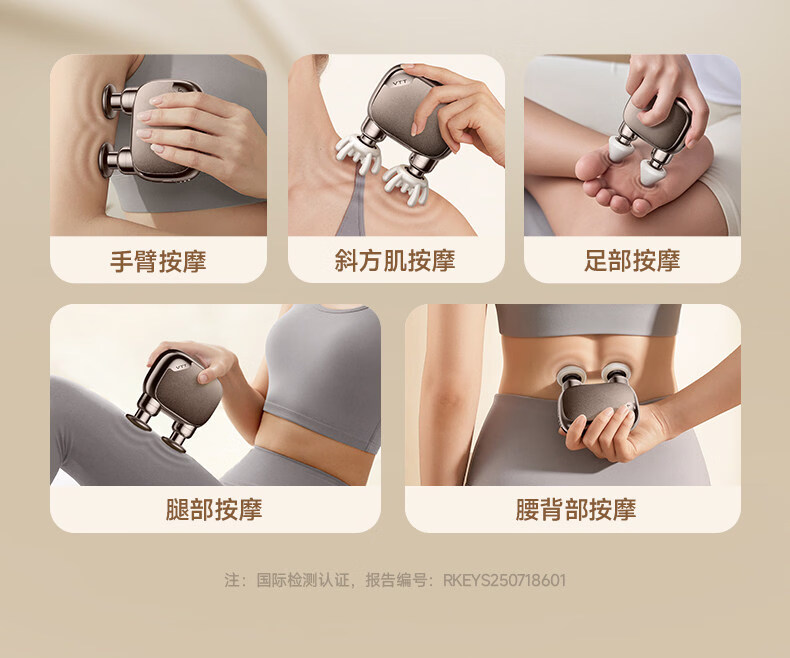 VTT

手臂按摩

VTT

斜方肌按摩

足部按摩

VTT

腿部按摩

腰背部按摩

注：国际检测认证，报告编号：RKEYS250718601