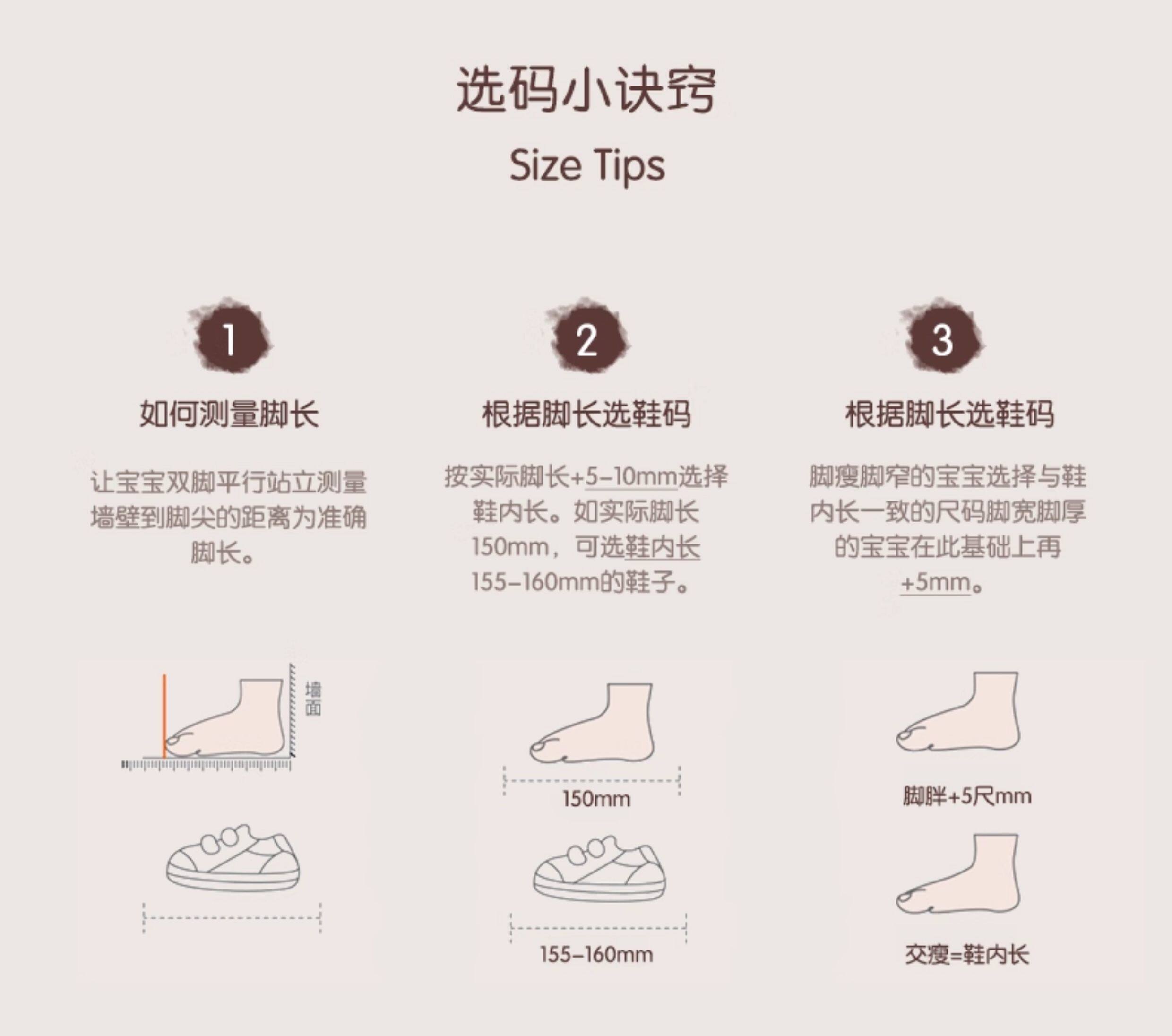 选码小诀窍

Size Tips

1

如何测量脚长

让宝宝双脚平行站立测量墙壁到脚尖的距离为准确脚长。

墙面

2

根据脚长选鞋码

按实际脚长+5-10mm选择鞋内长。如实际脚长150mm，可选鞋内长155-160mm的鞋子。

150mm

155-160mm

3

根据脚长选鞋码

脚瘦脚窄的宝宝选择与鞋内长一致的尺码脚宽脚厚的宝宝在此基础上再+5mm。

脚胖+5尺mm

交瘦=鞋内长