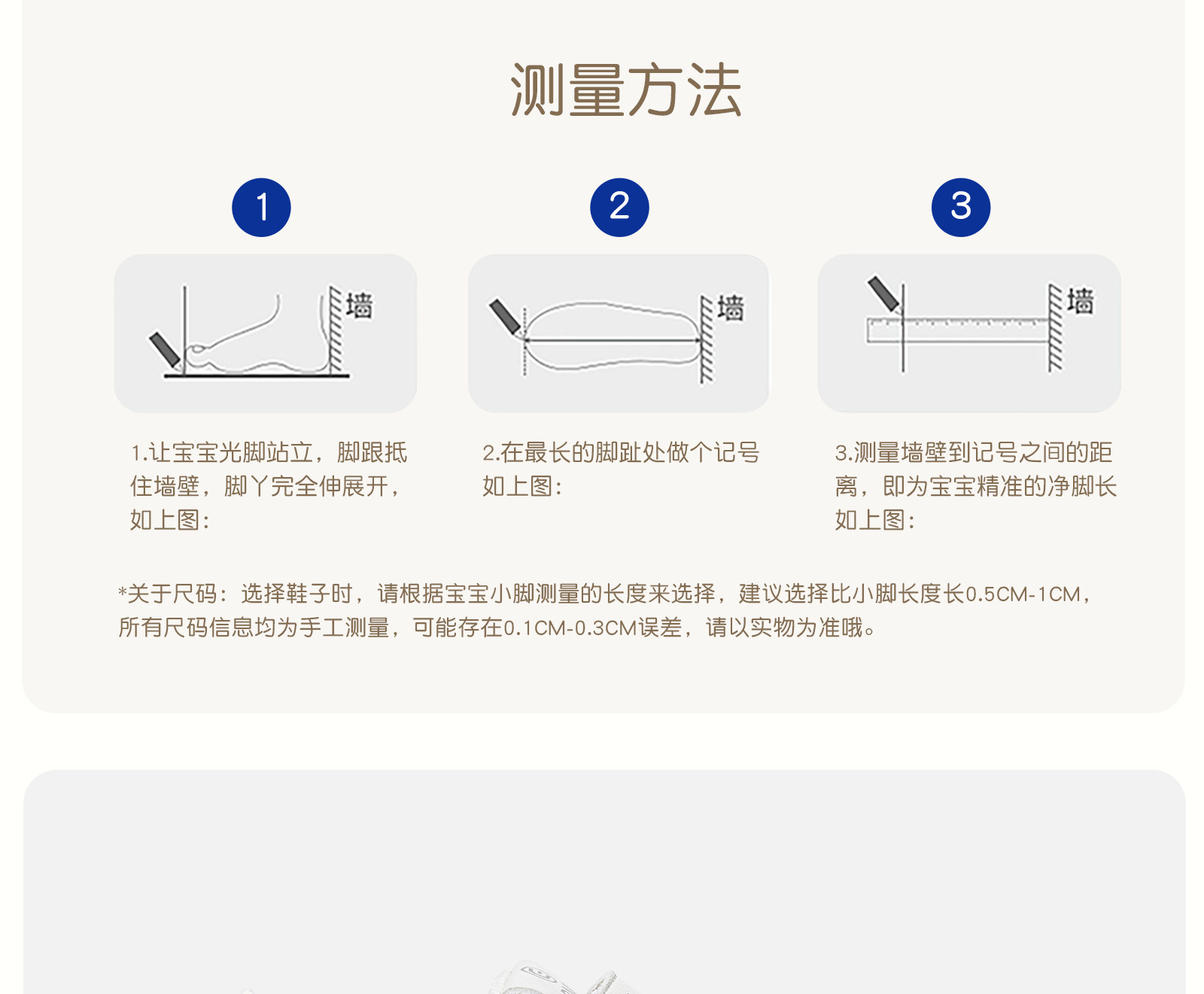 测量方法

1

墙

1.让宝宝光脚站立，脚跟抵住墙壁，脚丫完全伸展开，如上图：

2

墙

2.在最长的脚趾处做个记号如上图：

3

墙

3.测量墙壁到记号之间的距离，即为宝宝精准的净脚长如上图：

*关于尺码：选择鞋子时，请根据宝宝小脚测量的长度来选择，建议选择比小脚长度长0.5CM-1CM，所有尺码信息均为手工测量，可能存在0.1CM-0.3CM误差，请以实物为准哦。