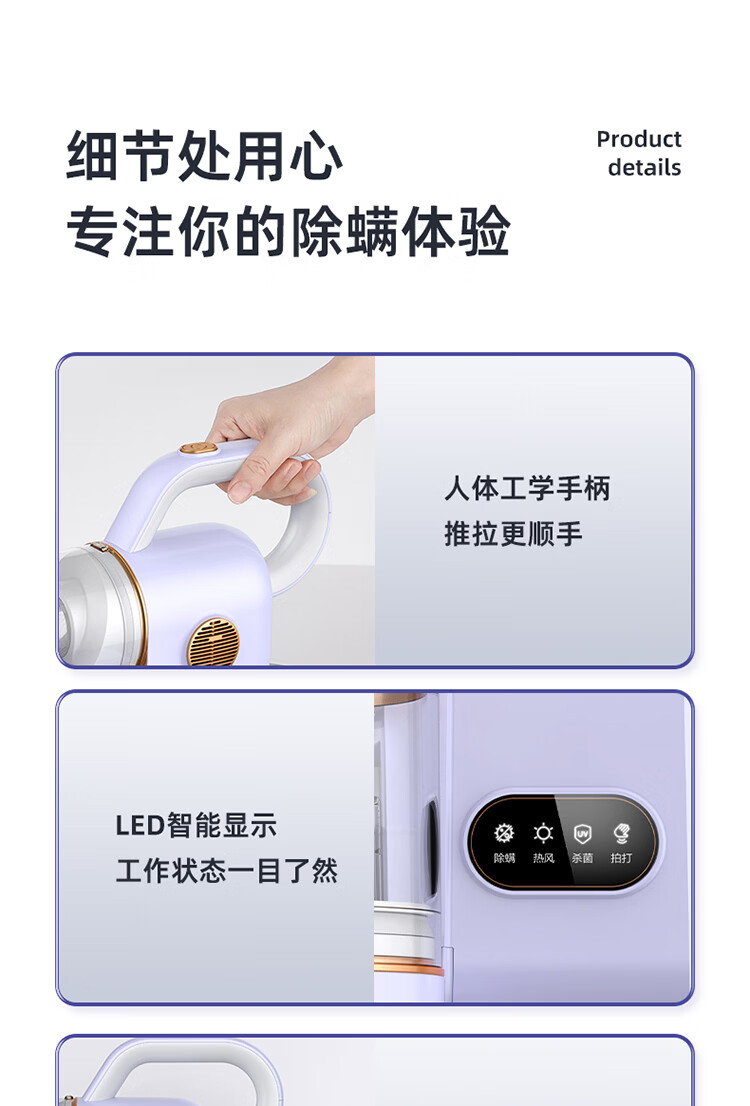 细节处用心
专注你的除螨体验

Product details

人体工学手柄
推拉更顺手

LED智能显示
工作状态一目了然

UV
除螨 热风 杀菌 拍打