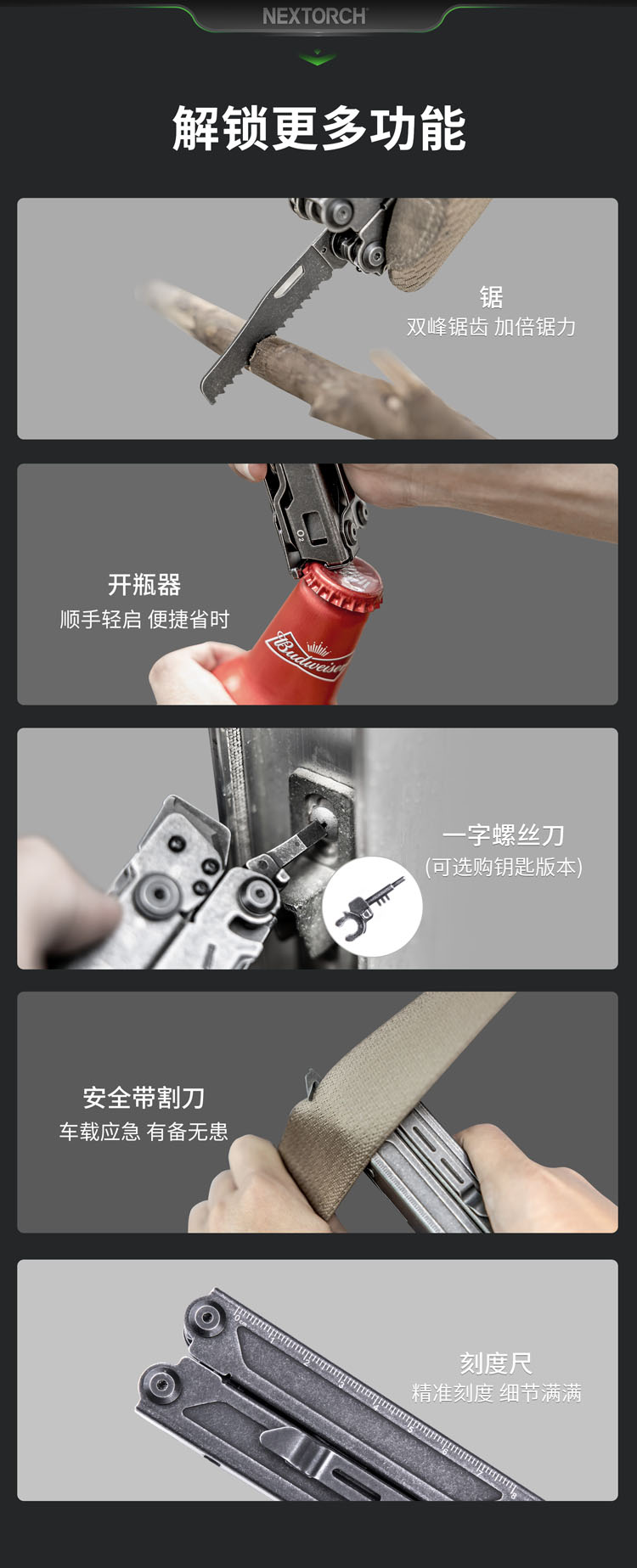 NEXTORCH

解锁更多功能

锯
双峰锯齿 加倍锯力

开瓶器
顺手轻启 便捷省时

Budweiser

一字螺丝刀
(可选购钥匙版本)

安全带割刀
车载应急 有备无患

刻度尺
精准刻度 细节满满