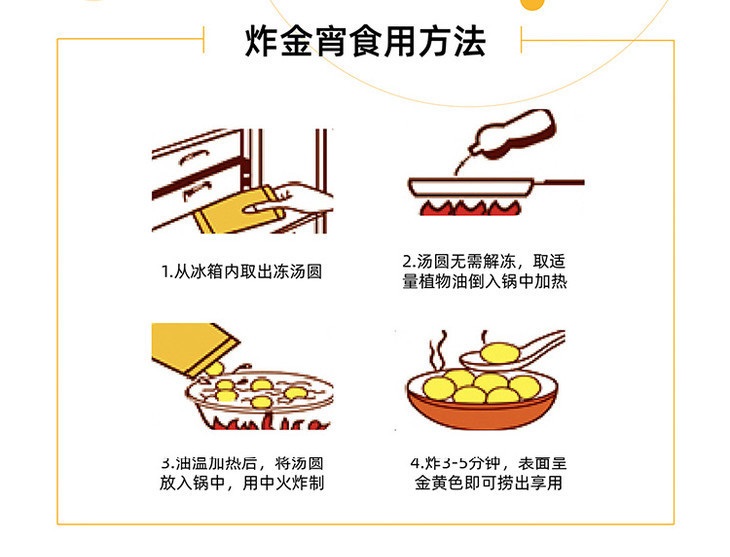 炸金宵食用方法

1.从冰箱内取出冻汤圆

2.汤圆无需解冻，取适量植物油倒入锅中加热

3.油温加热后，将汤圆放入锅中，用中火炸制

4.炸3-5分钟，表面呈金黄色即可捞出享用