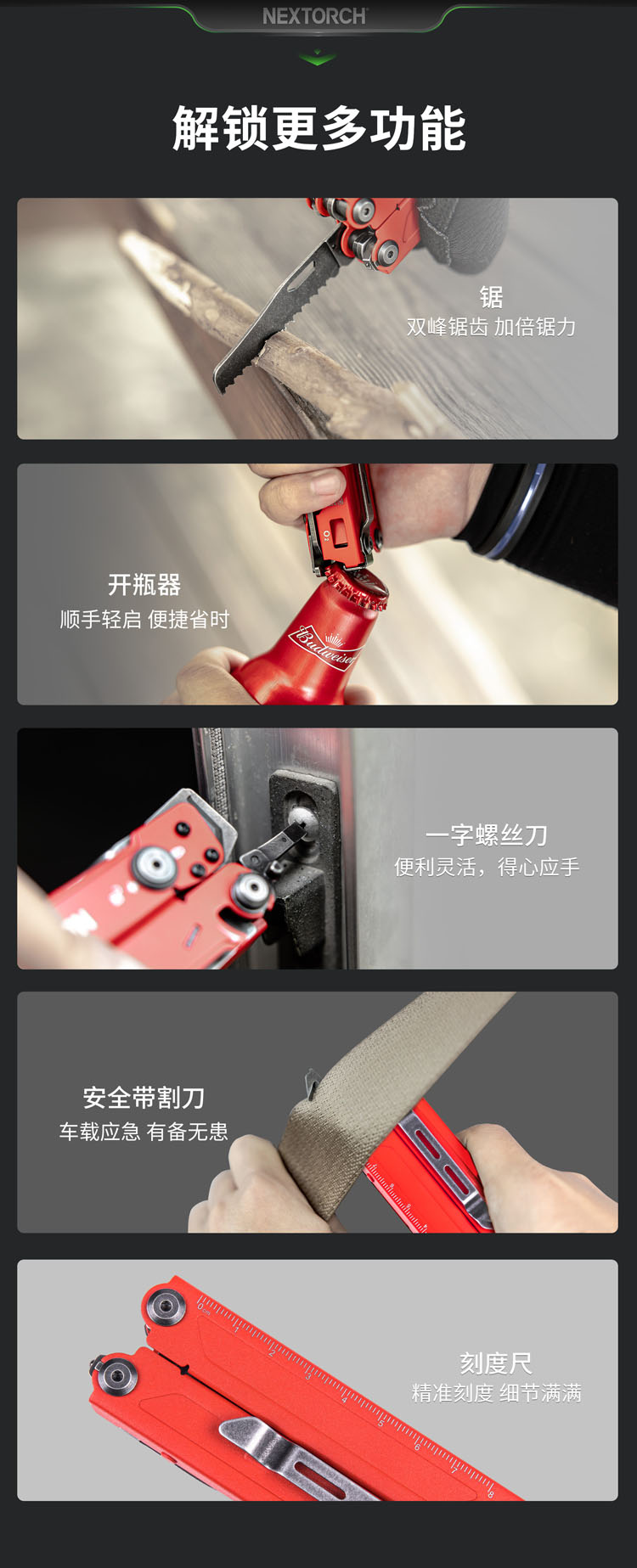 NEXTORCH

解锁更多功能

锯
双峰锯齿 加倍锯力

开瓶器
顺手轻启 便捷省时

Budweiser

一字螺丝刀
便利灵活，得心应手

安全带割刀
车载应急 有备无患

刻度尺
精准刻度 细节满满

0cm 1 2 3 4 5 6 7 8