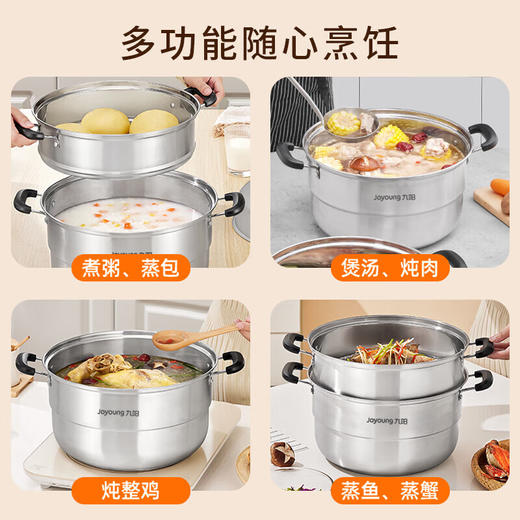 多功能随心烹饪

煮粥、蒸包

Joyoung 九阳

煲汤、炖肉

Joyoung 九阳

炖整鸡

Joyoung 九阳

蒸鱼、蒸蟹