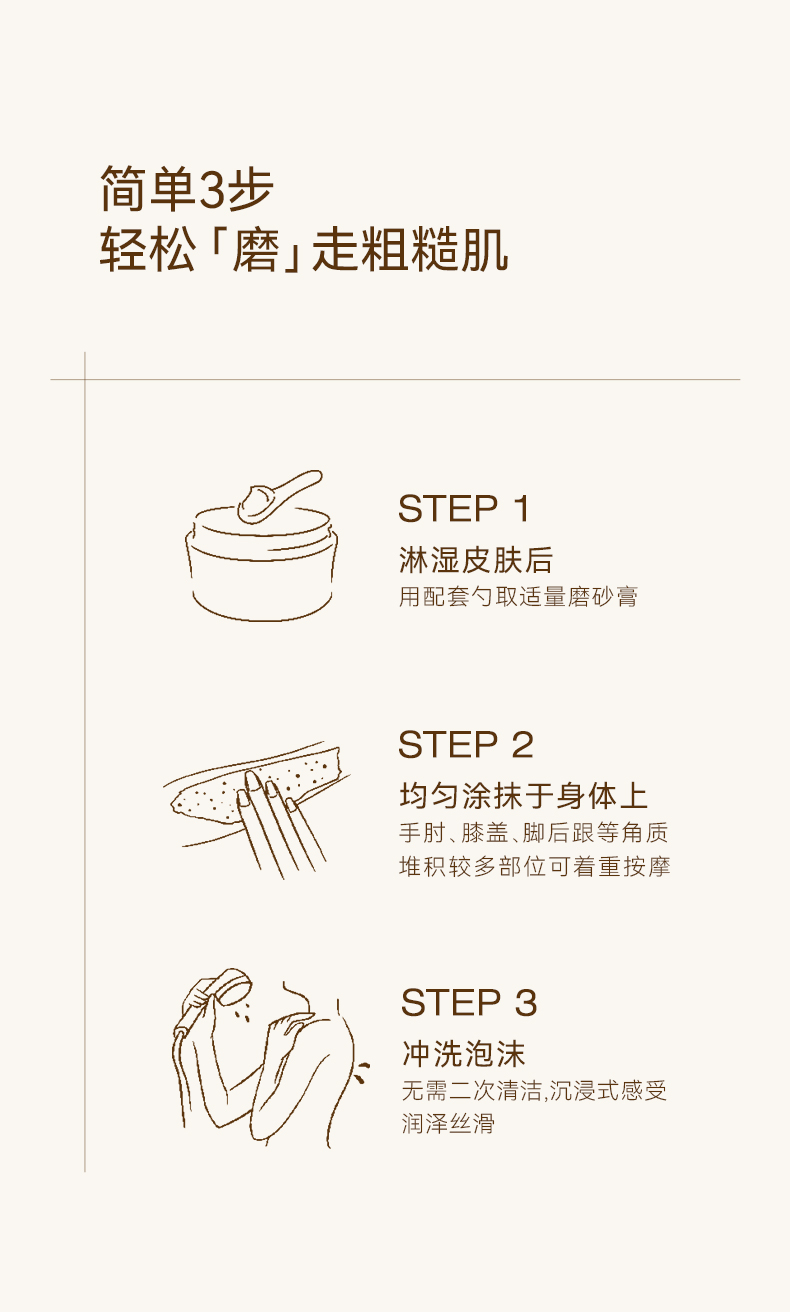 简单3步
轻松「磨」走粗糙肌

STEP 1
淋湿皮肤后
用配套勺取适量磨砂膏

STEP 2
均匀涂抹于身体上
手肘、膝盖、脚后跟等角质堆积较多部位可着重按摩

STEP 3
冲洗泡沫
无需二次清洁,沉浸式感受润泽丝滑