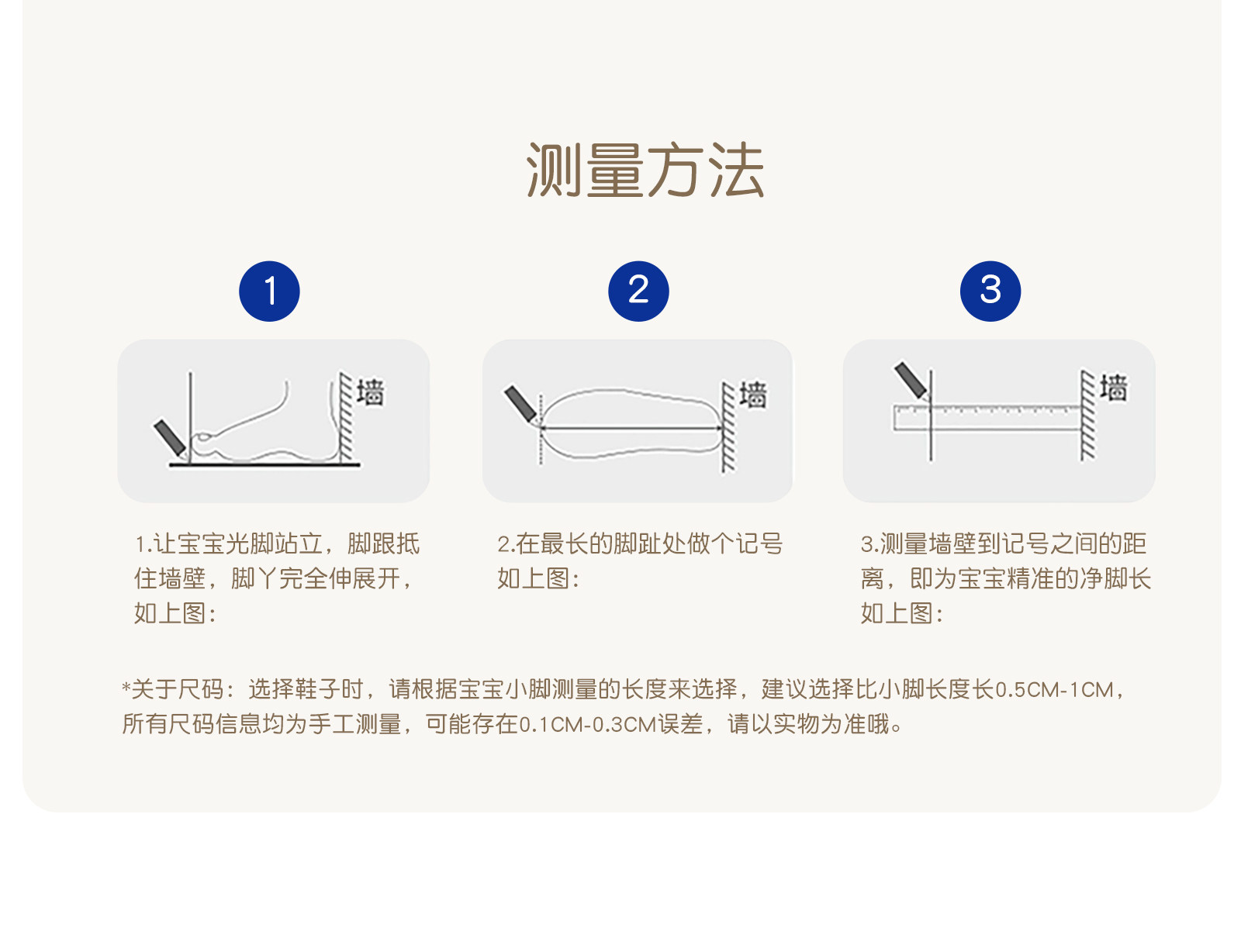 测量方法

1

墙

1.让宝宝光脚站立，脚跟抵住墙壁，脚丫完全伸展开，如上图：

2

墙

2.在最长的脚趾处做个记号如上图：

3

墙

3.测量墙壁到记号之间的距离，即为宝宝精准的净脚长如上图：

*关于尺码：选择鞋子时，请根据宝宝小脚测量的长度来选择，建议选择比小脚长度长0.5CM-1CM，所有尺码信息均为手工测量，可能存在0.1CM-0.3CM误差，请以实物为准哦。