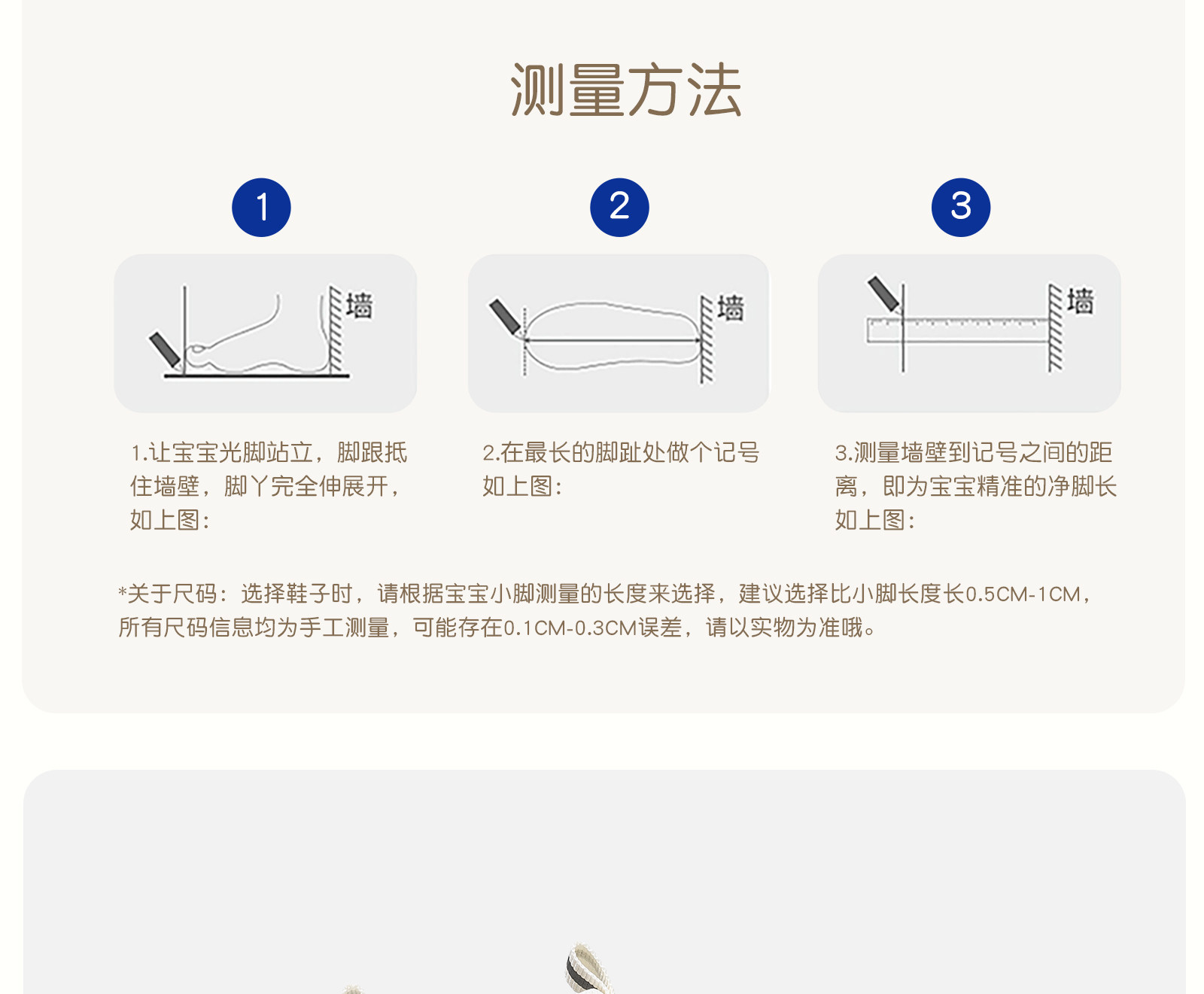 测量方法

1

墙

1.让宝宝光脚站立，脚跟抵住墙壁，脚丫完全伸展开，如上图：

2

墙

2.在最长的脚趾处做个记号如上图：

3

墙

3.测量墙壁到记号之间的距离，即为宝宝精准的净脚长如上图：

*关于尺码：选择鞋子时，请根据宝宝小脚测量的长度来选择，建议选择比小脚长度长0.5CM-1CM，所有尺码信息均为手工测量，可能存在0.1CM-0.3CM误差，请以实物为准哦。