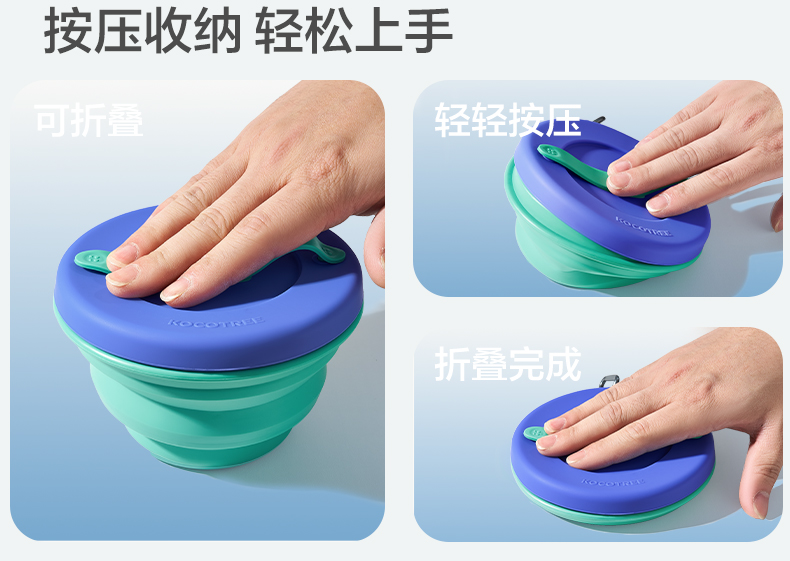 按压收纳 轻松上手

可折叠

KOCOTREE

轻轻按压

KOCOTREE

折叠完成

KOCOTREE