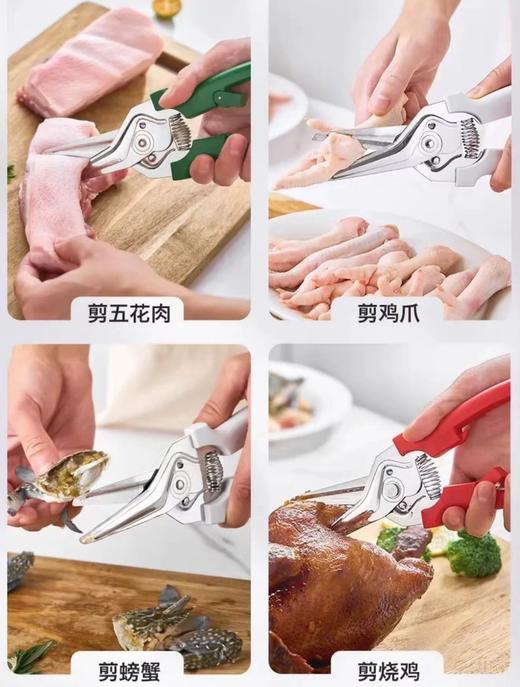 剪五花肉

剪鸡爪

剪螃蟹

剪烧鸡