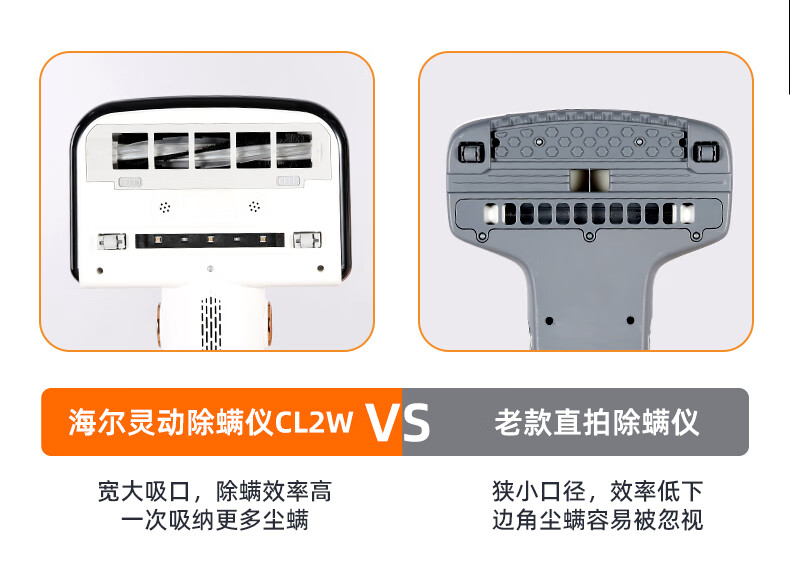 海尔灵动除螨仪CL2W VS 老款直拍除螨仪

宽大吸口，除螨效率高
一次吸纳更多尘螨

狭小口径，效率低下
边角尘螨容易被忽视