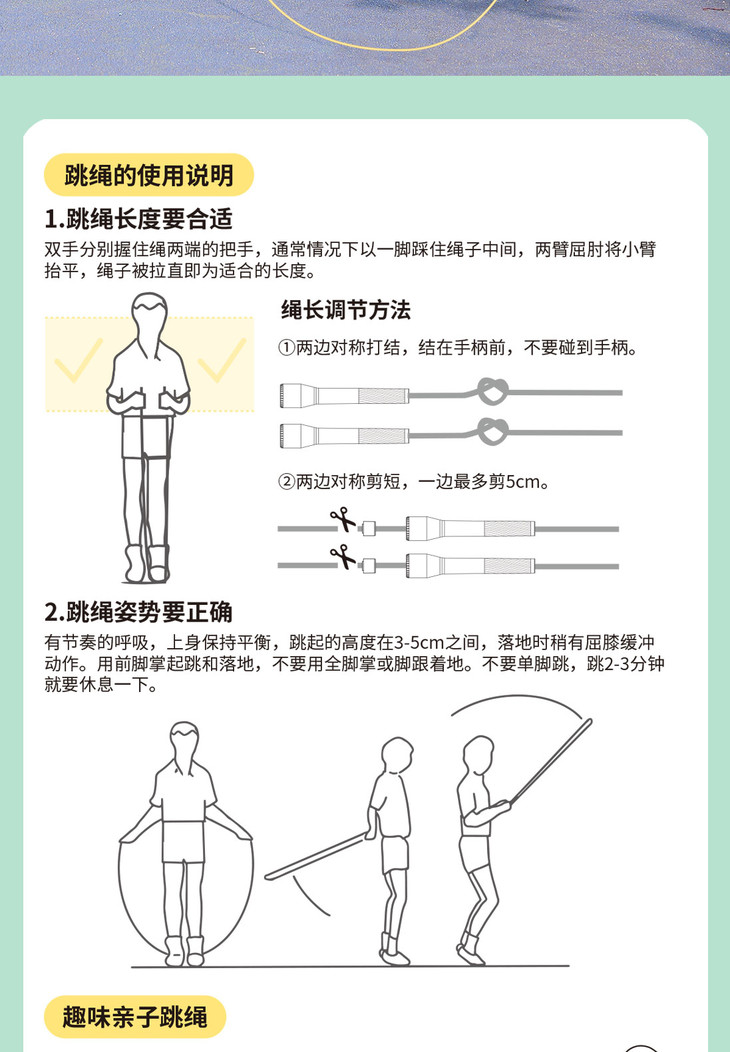 跳绳的使用说明

1.跳绳长度要合适

双手分别握住绳两端的把手，通常情况下以一脚踩住绳子中间，两臂屈肘将小臂抬平，绳子被拉直即为适合的长度。

绳长调节方法

①两边对称打结，结在手柄前，不要碰到手柄。

②两边对称剪短，一边最多剪5cm。

2.跳绳姿势要正确

有节奏的呼吸，上身保持平衡，跳起的高度在3-5cm之间，落地时稍有屈膝缓冲动作。用前脚掌起跳和落地，不要用全脚掌或脚跟着地。不要单脚跳，跳2-3分钟就要休息一下。

趣味亲子跳绳