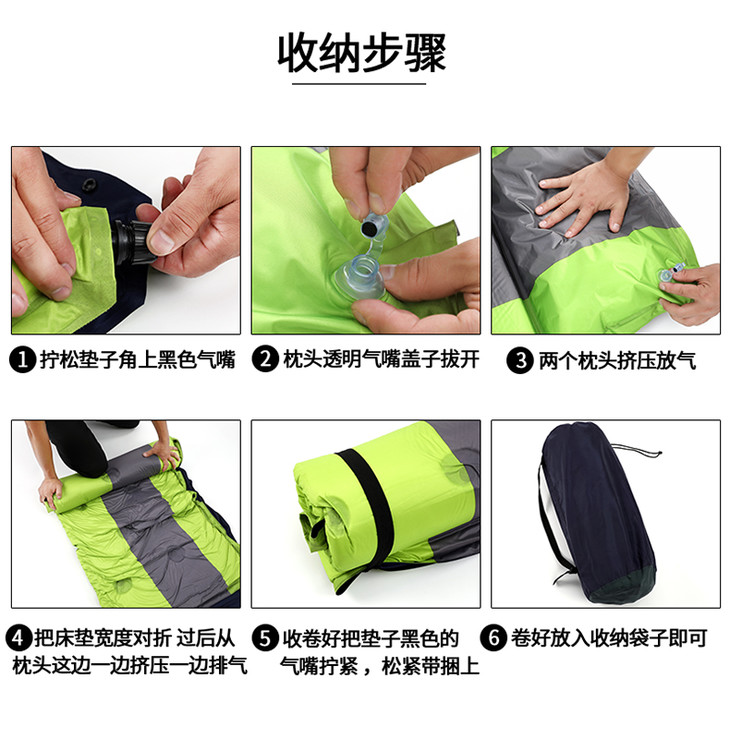 收纳步骤

1 拧松垫子角上黑色气嘴

2 枕头透明气嘴盖子拔开

3 两个枕头挤压放气

4 把床垫宽度对折 过后从枕头这边一边挤压一边排气

5 收卷好把垫子黑色的气嘴拧紧，松紧带捆上

6 卷好放入收纳袋子即可