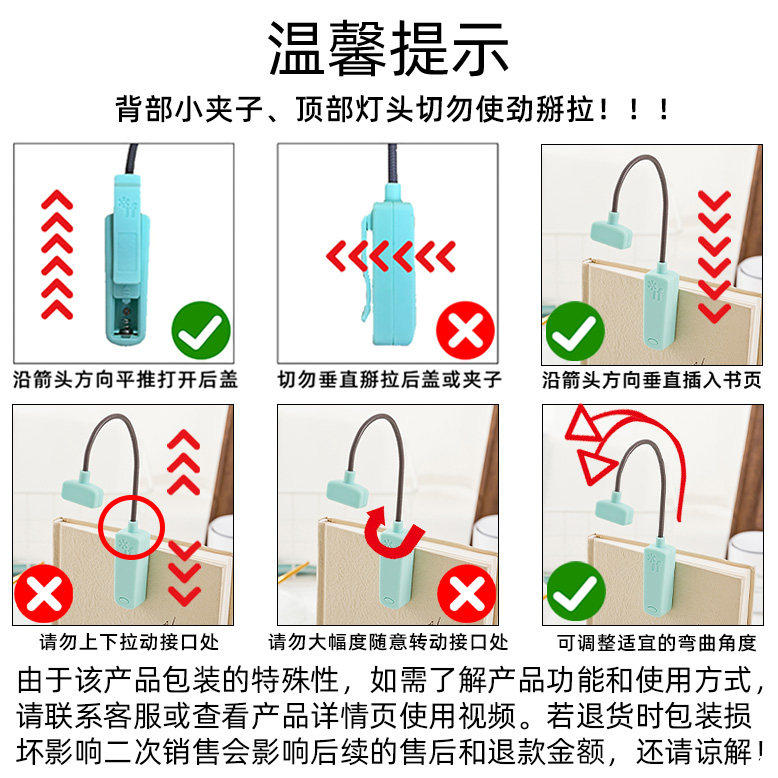 温馨提示

背部小夹子、顶部灯头切勿使劲掰拉！！！

沿箭头方向平推打开后盖

切勿垂直掰拉后盖或夹子

沿箭头方向垂直插入书页

请勿上下拉动接口处

请勿大幅度随意转动接口处

可调整适宜的弯曲角度

由于该产品包装的特殊性，如需了解产品功能和使用方式，请联系客服或查看产品详情页使用视频。若退货时包装损坏影响二次销售会影响后续的售后和退款金额，还请谅解！