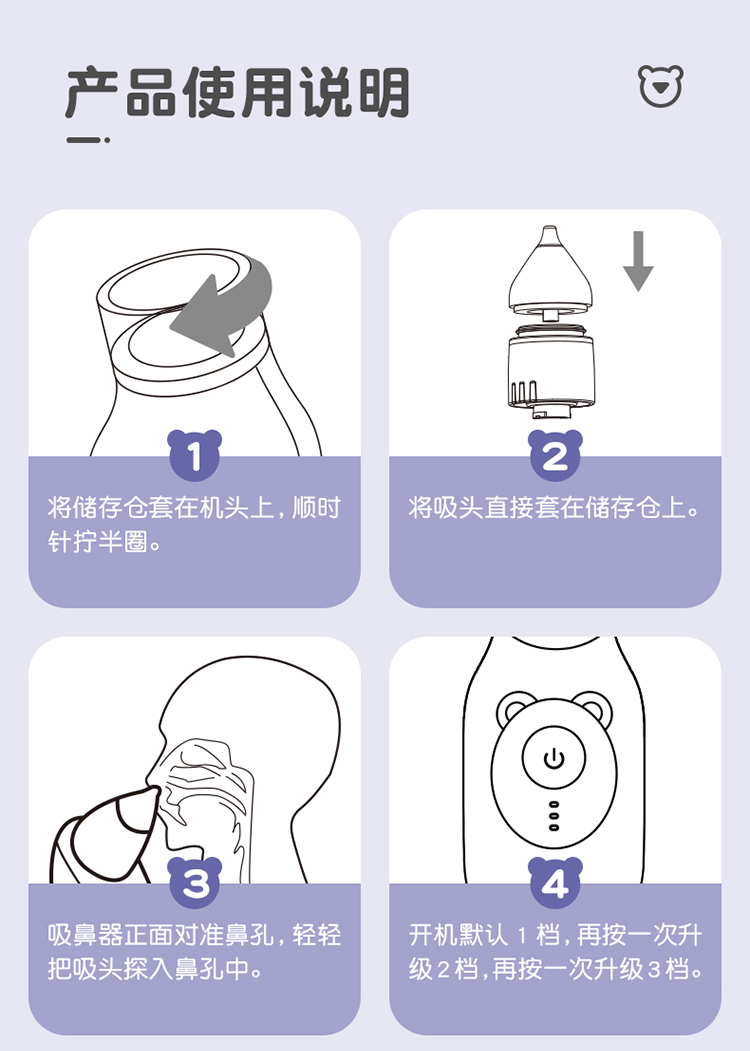 产品使用说明

1
将储存仓套在机头上，顺时针拧半圈。

2
将吸头直接套在储存仓上。

3
吸鼻器正面对准鼻孔，轻轻把吸头探入鼻孔中。

4
开机默认 1 档，再按一次升级 2 档，再按一次升级 3 档。