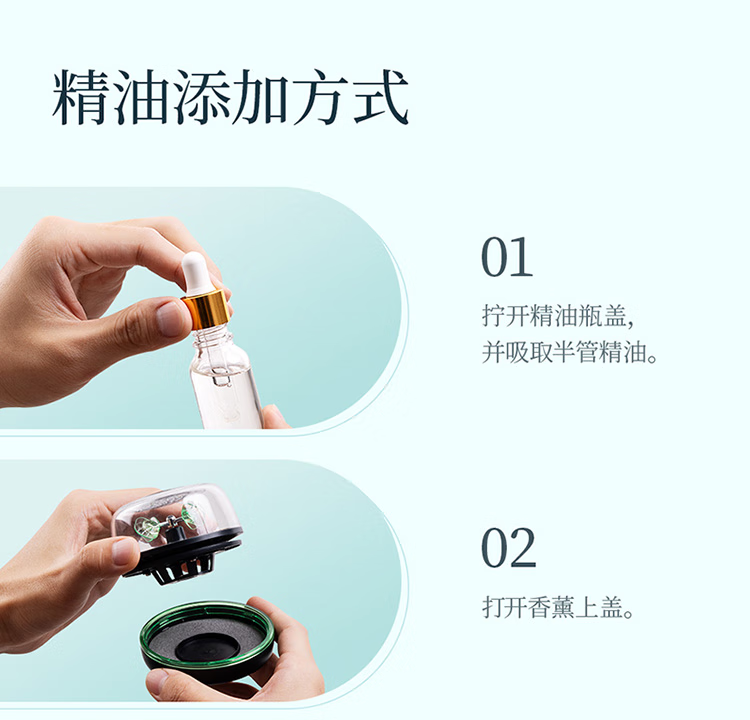 精油添加方式

01

拧开精油瓶盖，
并吸取半管精油。

02

打开香薰上盖。