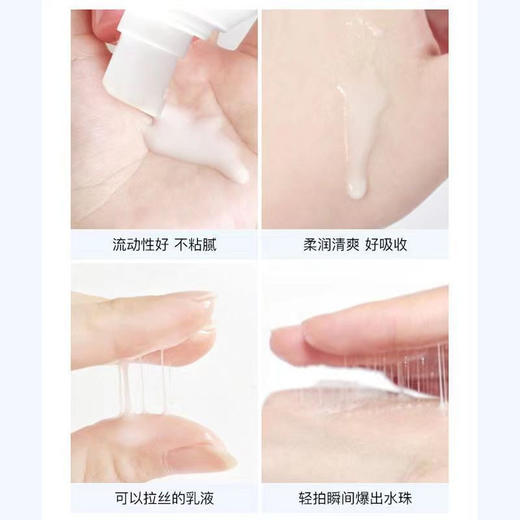 流动性好 不粘腻

柔润清爽 好吸收

可以拉丝的乳液

轻拍瞬间爆出水珠