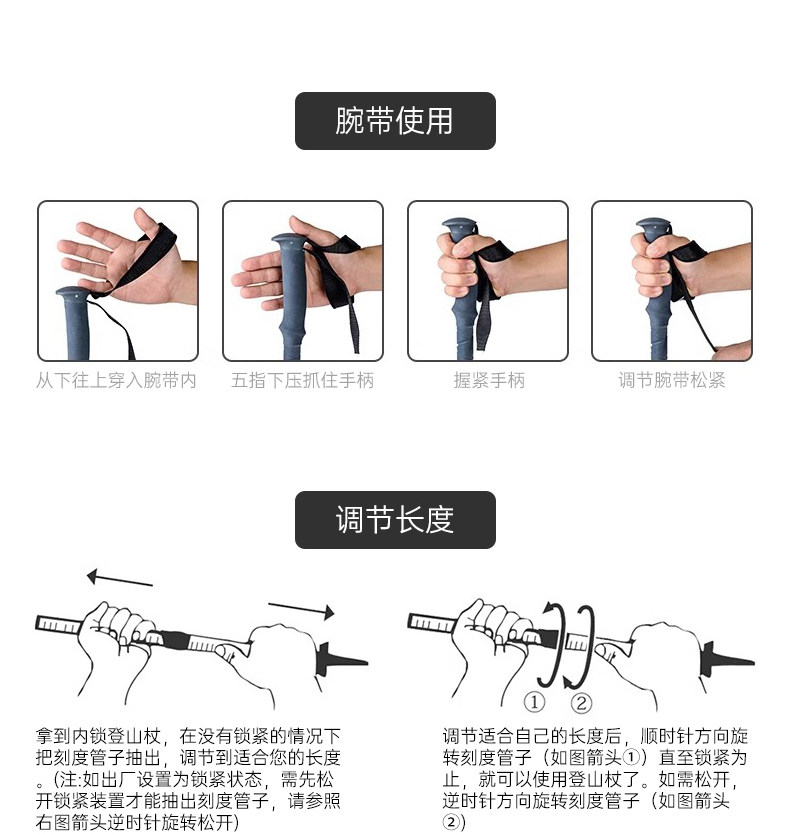 腕带使用

从下往上穿入腕带内

五指下压抓住手柄

握紧手柄

调节腕带松紧

调节长度

① ②

拿到内锁登山杖，在没有锁紧的情况下把刻度管子抽出，调节到适合您的长度。(注:如出厂设置为锁紧状态，需先松开锁紧装置才能抽出刻度管子，请参照右图箭头逆时针旋转松开)

调节适合自己的长度后，顺时针方向旋转刻度管子（如图箭头①）直至锁紧为止，就可以使用登山杖了。如需松开，逆时针方向旋转刻度管子（如图箭头②)