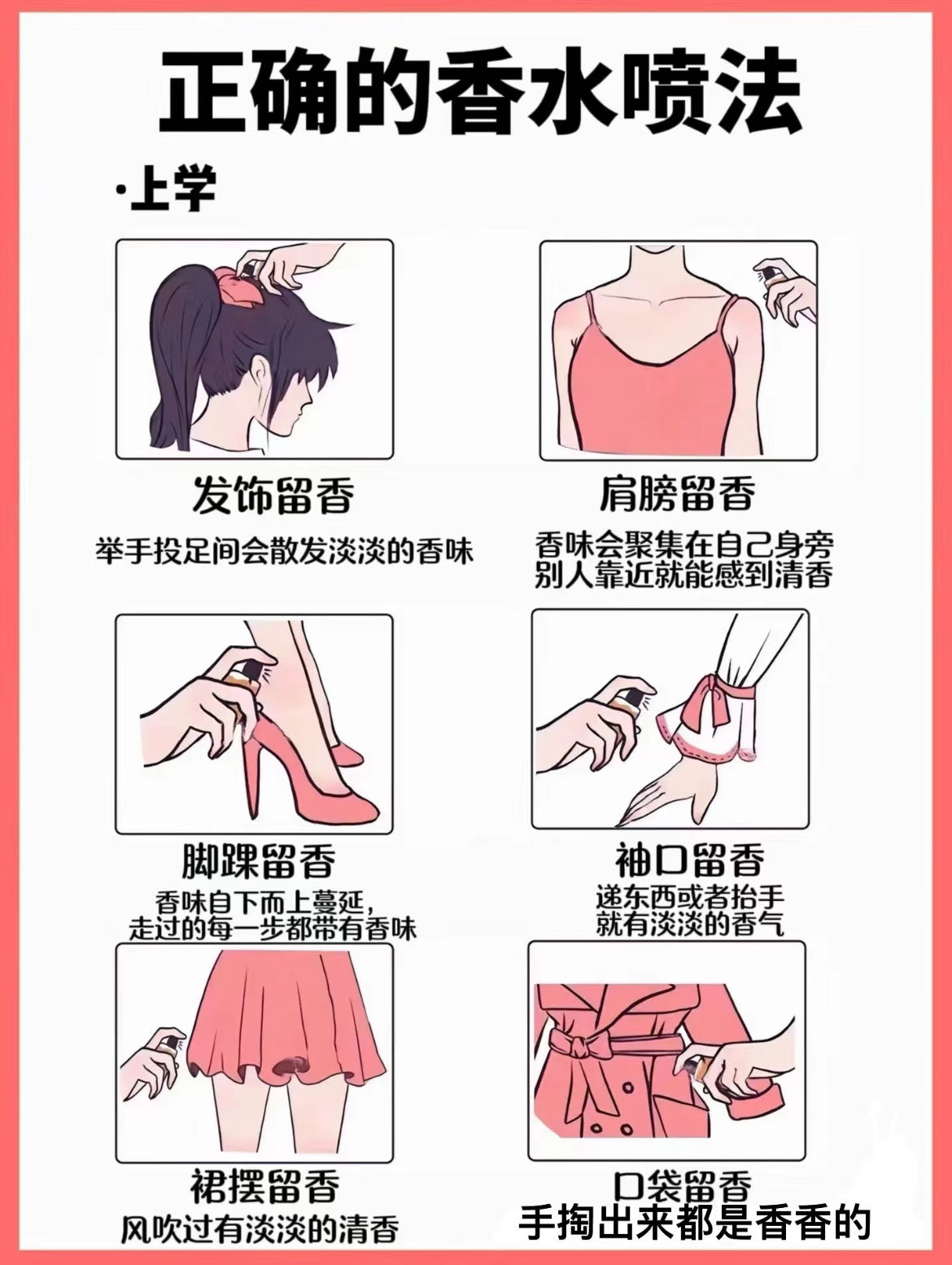 正确的香水喷法

·上学

发饰留香

举手投足间会散发淡淡的香味

肩膀留香

香味会聚集在自己身旁
别人靠近就能感到清香

脚踝留香

香味自下而上蔓延，
走过的每一步都带有香味

袖口留香

递东西或者抬手
就有淡淡的香气

裙摆留香

风吹过有淡淡的清香

口袋留香

手掏出来都是香香的