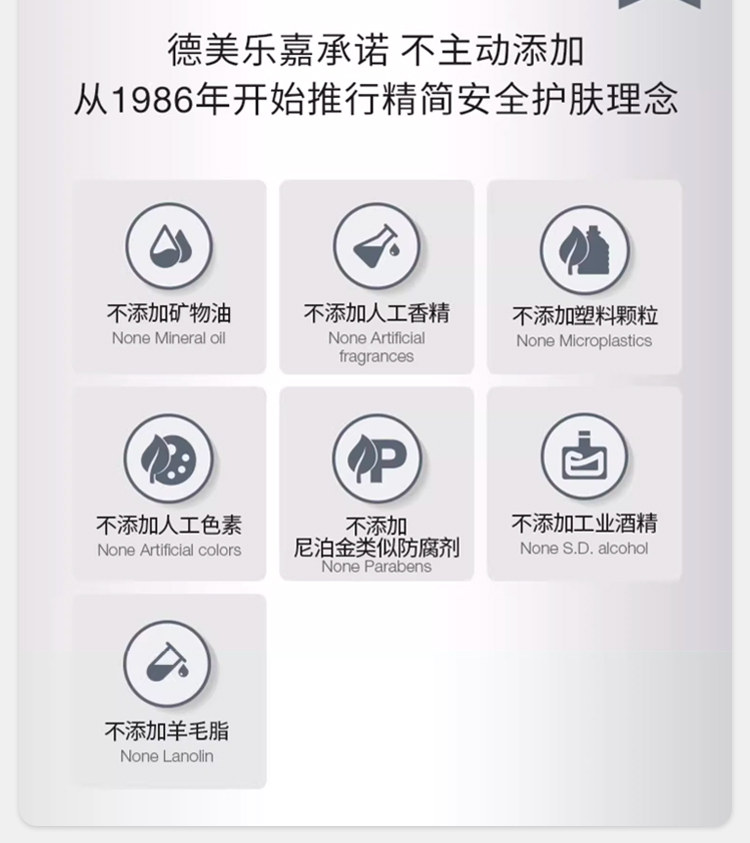 德美乐嘉承诺 不主动添加
从1986年开始推行精简安全护肤理念

不添加矿物油
None Mineral oil

不添加人工香精
None Artificial fragrances

不添加塑料颗粒
None Microplastics

不添加人工色素
None Artificial colors

不添加
尼泊金类似防腐剂
None Parabens

不添加工业酒精
None S.D. alcohol

不添加羊毛脂
None Lanolin