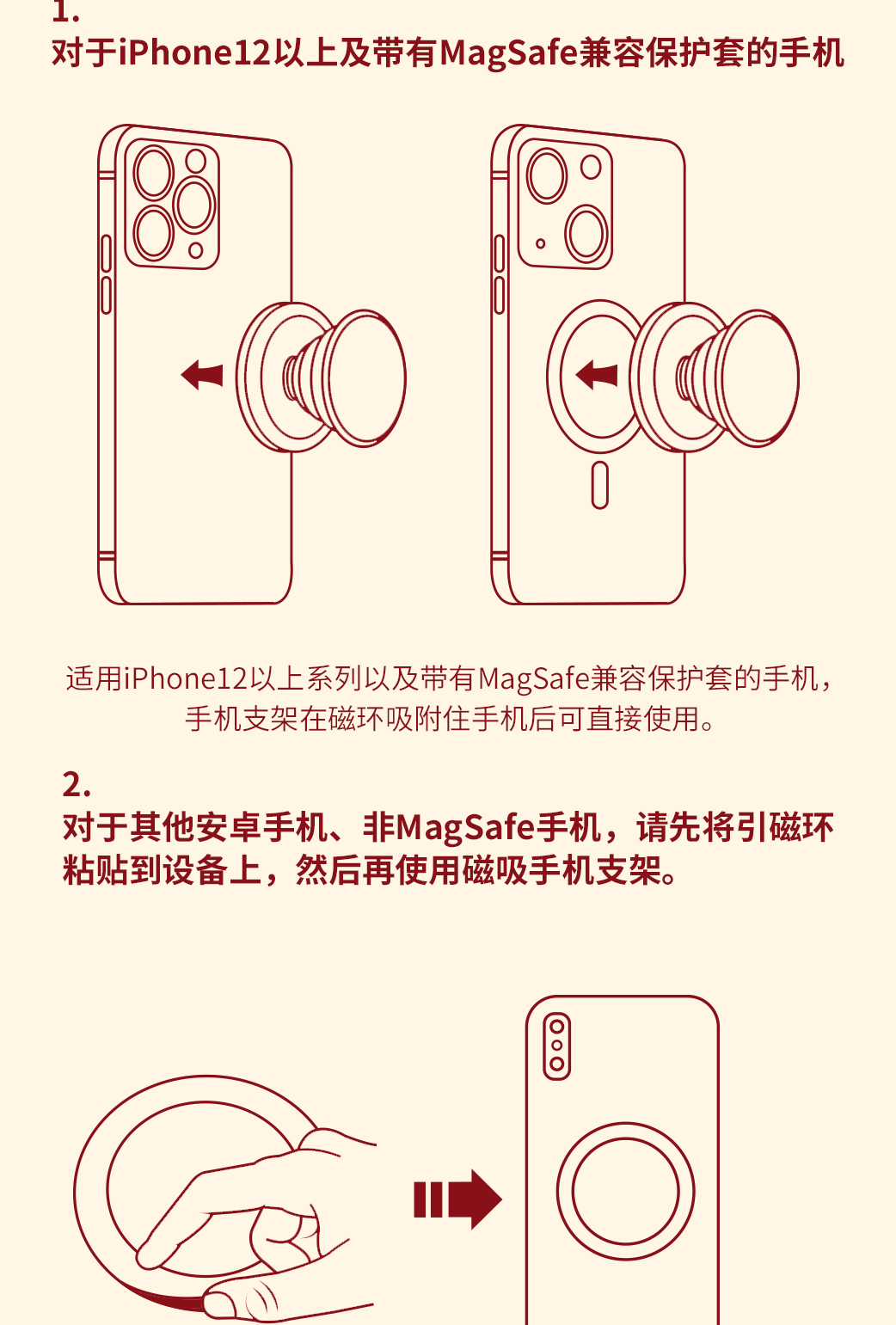 1.
对于iPhone12以上及带有MagSafe兼容保护套的手机

适用iPhone12以上系列以及带有MagSafe兼容保护套的手机，手机支架在磁环吸附住手机后可直接使用。

2.
对于其他安卓手机、非MagSafe手机，请先将引磁环粘贴到设备上，然后再使用磁吸手机支架。