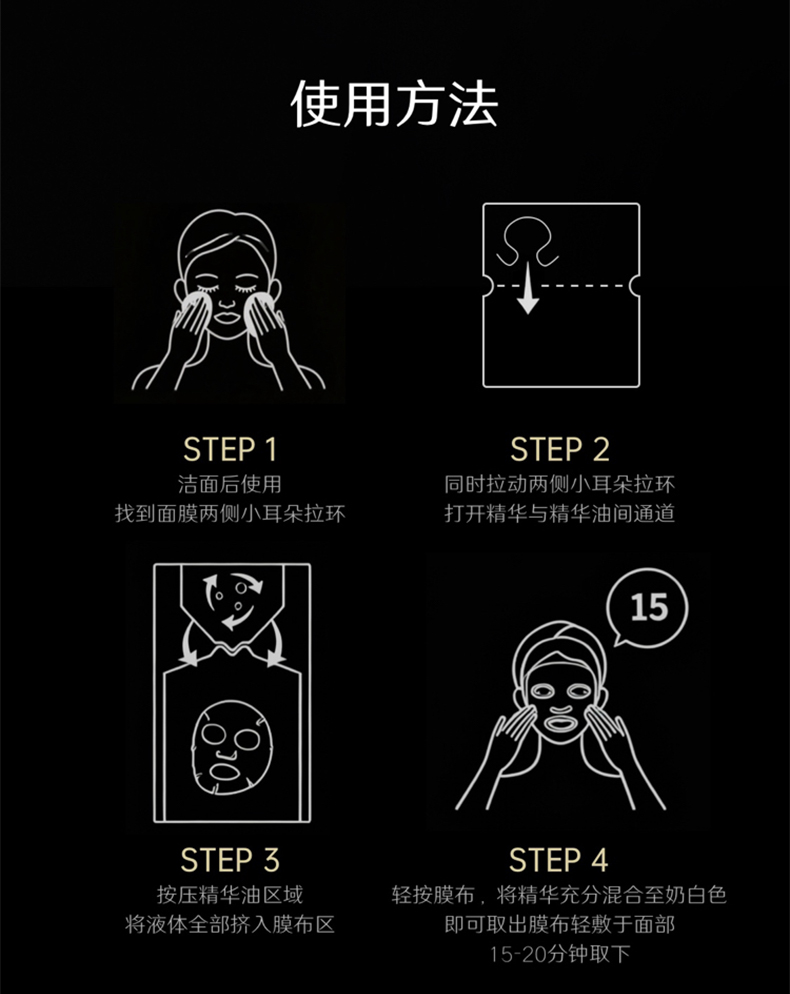 使用方法

STEP 1
洁面后使用
找到面膜两侧小耳朵拉环

STEP 2
同时拉动两侧小耳朵拉环
打开精华与精华油间通道

STEP 3
按压精华油区域
将液体全部挤入膜布区

15

STEP 4
轻按膜布，将精华充分混合至奶白色
即可取出膜布轻敷于面部
15-20分钟取下