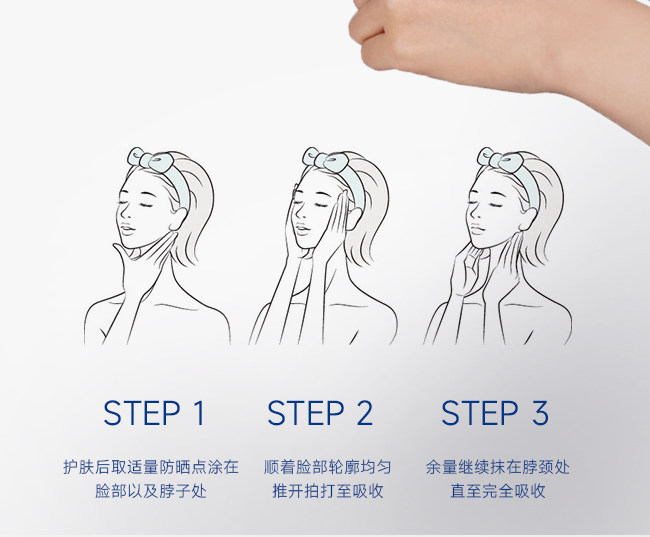 STEP 1

护肤后取适量防晒点涂在脸部以及脖子处

STEP 2

顺着脸部轮廓均匀推开拍打至吸收

STEP 3

余量继续抹在脖颈处直至完全吸收