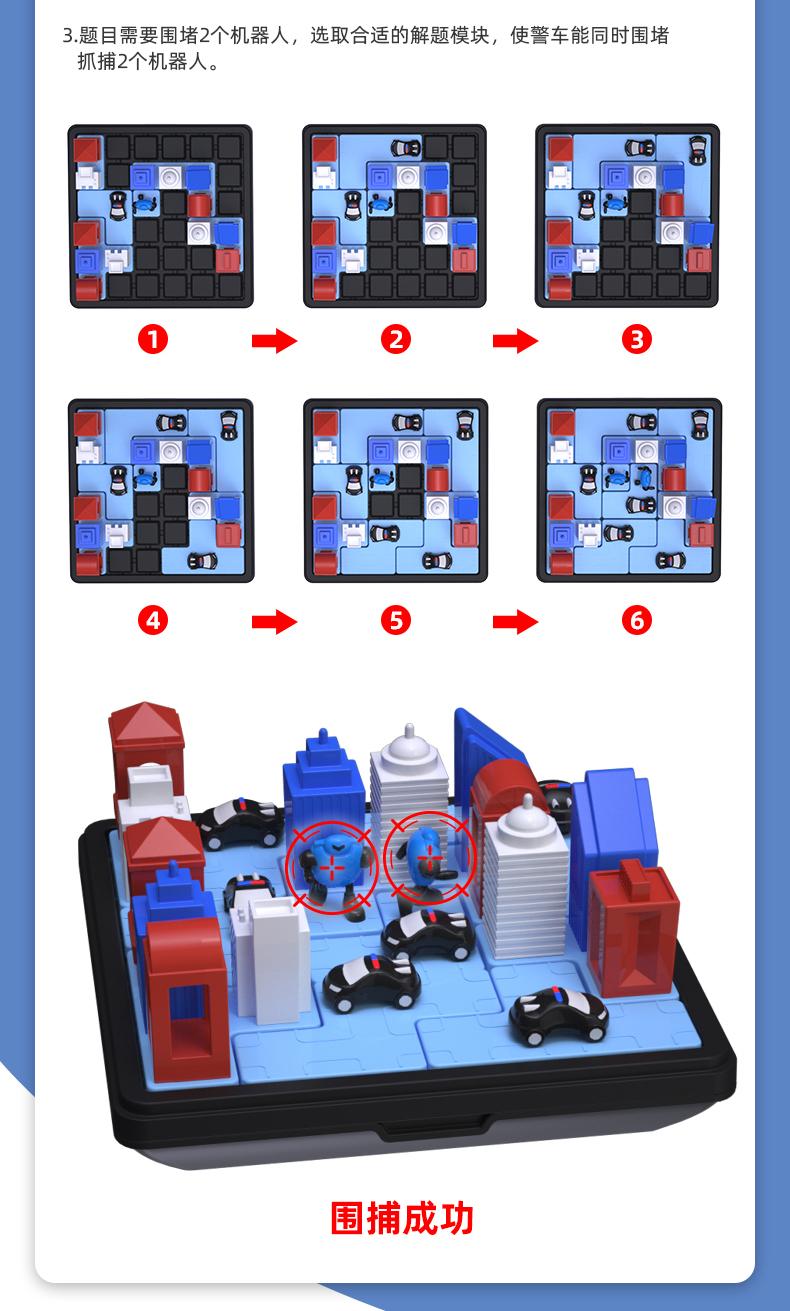 3.题目需要围堵2个机器人，选取合适的解题模块，使警车能同时围堵抓捕2个机器人。

1

2

3

4

5

6

围捕成功