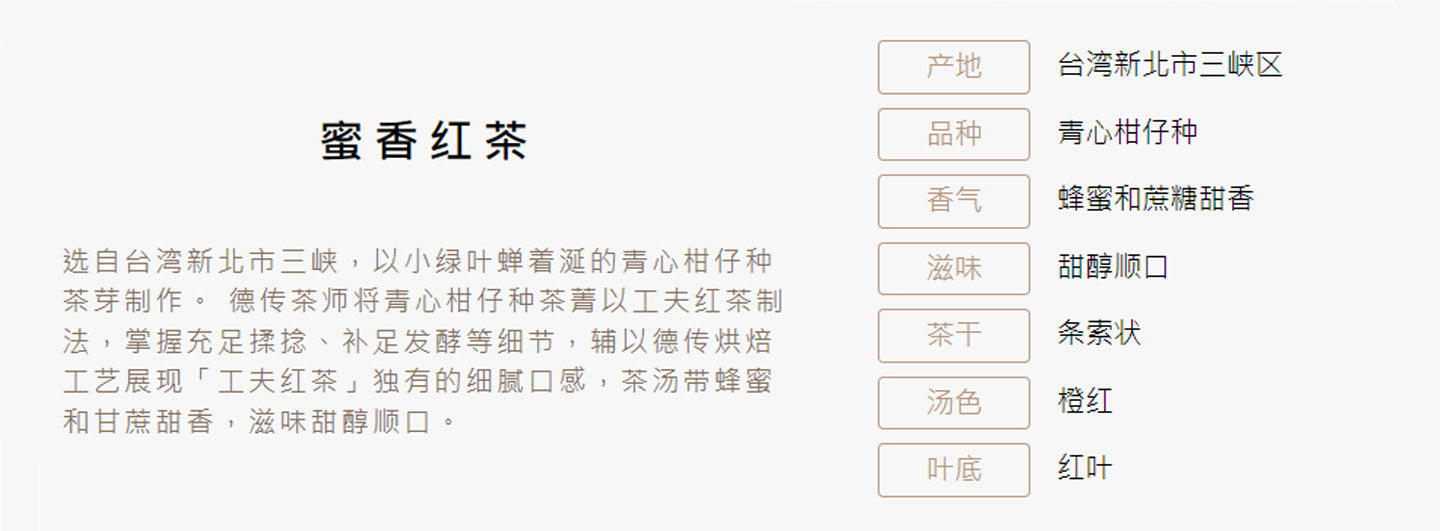 蜜香红茶

选自台湾新北市三峡，以小绿叶蝉着涎的青心柑仔种茶芽制作。 德传茶师将青心柑仔种茶菁以工夫红茶制法，掌握充足揉捻、补足发酵等细节，辅以德传烘焙工艺展现「工夫红茶」独有的细腻口感，茶汤带蜂蜜和甘蔗甜香，滋味甜醇顺口。

| 产地 | 台湾新北市三峡区 |
|---|---|
| 品种 | 青心柑仔种 |
| 香气 | 蜂蜜和蔗糖甜香 |
| 滋味 | 甜醇顺口 |
| 茶干 | 条索状 |
| 汤色 | 橙红 |
| 叶底 | 红叶 |