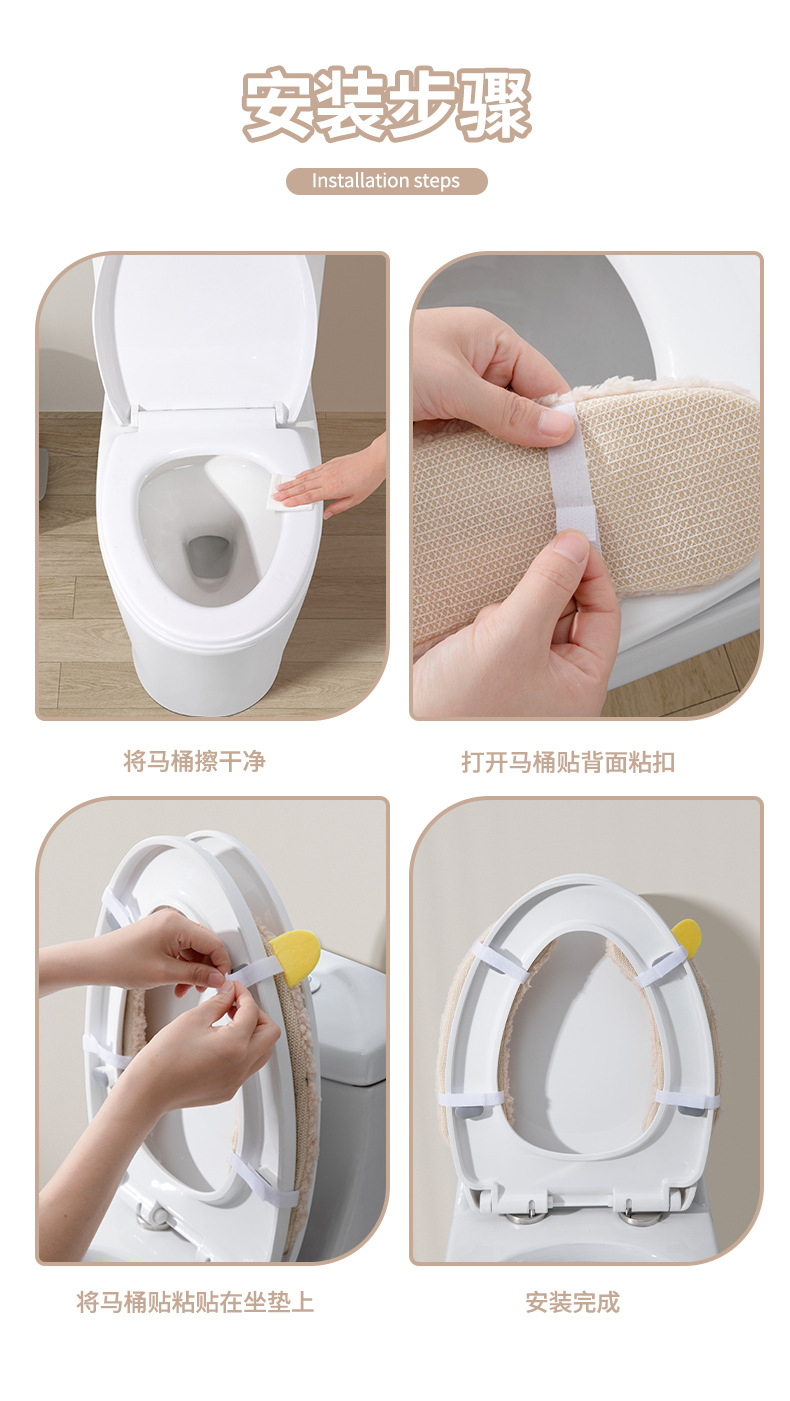 安装步骤

Installation steps

将马桶擦干净

打开马桶贴背面粘扣

将马桶贴粘贴在坐垫上

安装完成