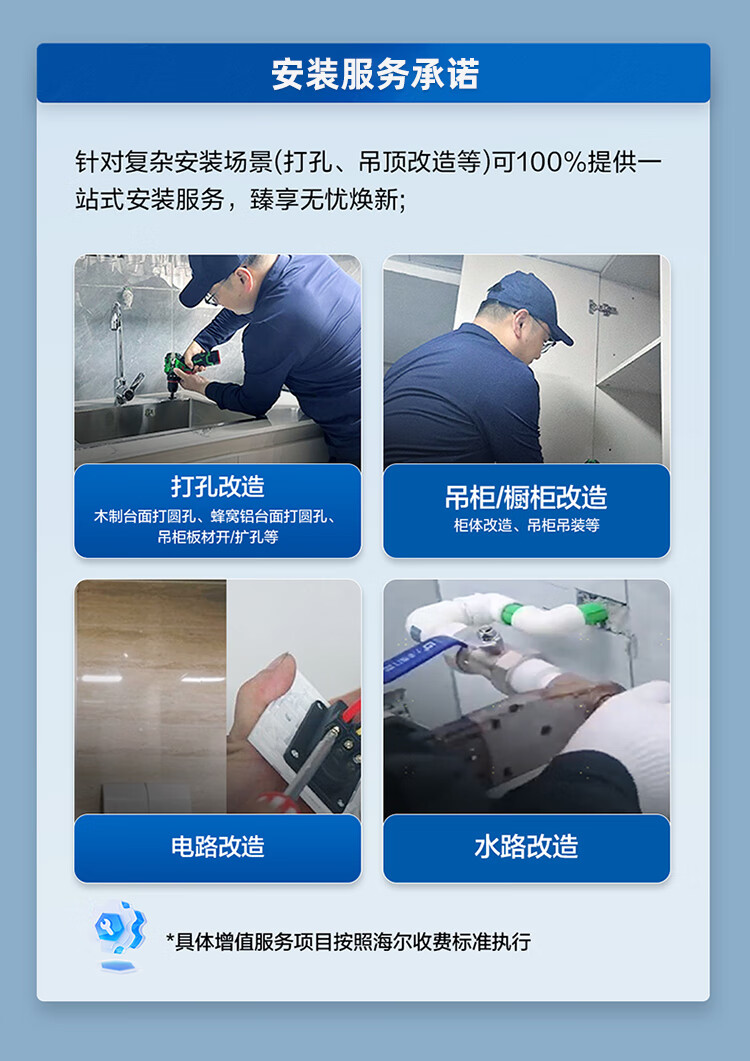 安装服务承诺

针对复杂安装场景(打孔、吊顶改造等)可100%提供一站式安装服务，臻享无忧焕新;

打孔改造
木制台面打圆孔、蜂窝铝台面打圆孔、吊柜板材开/扩孔等

吊柜/橱柜改造
柜体改造、吊柜吊装等

电路改造

水路改造

*具体增值服务项目按照海尔收费标准执行