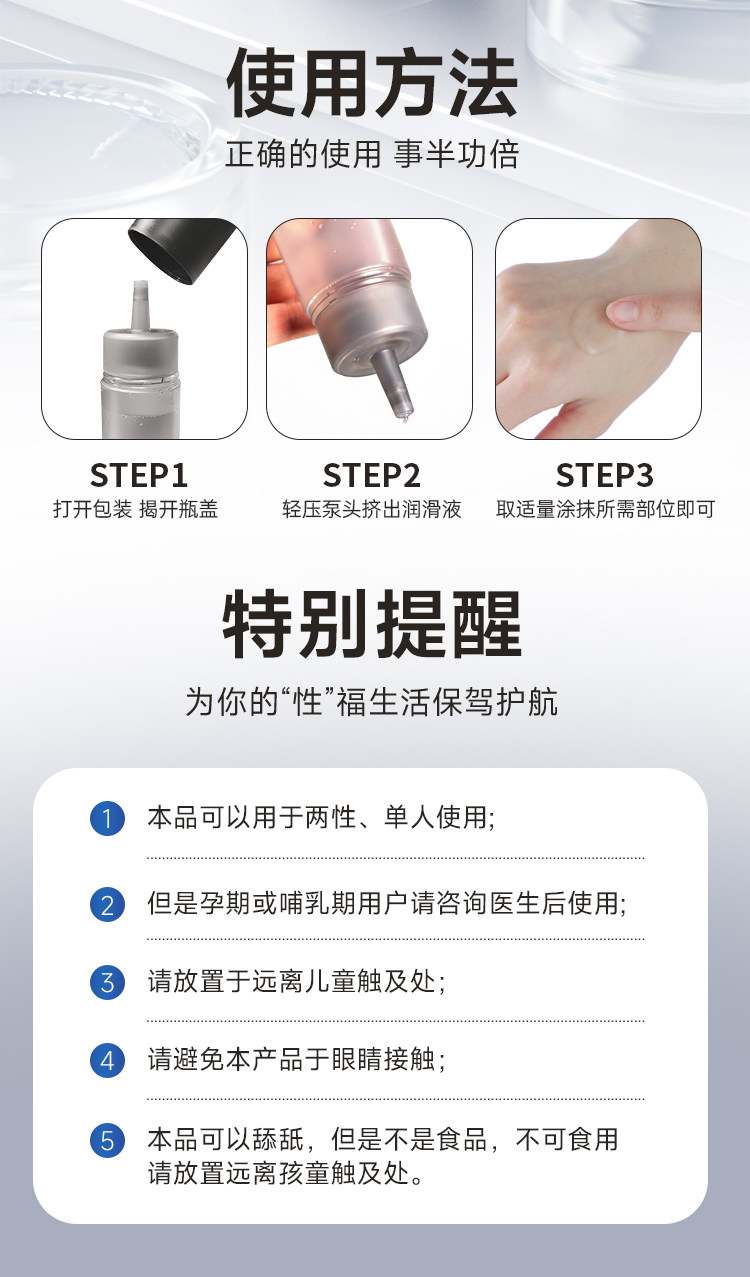 使用方法
正确的使用 事半功倍

STEP1
打开包装 揭开瓶盖

STEP2
轻压泵头挤出润滑液

STEP3
取适量涂抹所需部位即可

特别提醒
为你的“性”福生活保驾护航

1 本品可以用于两性、单人使用;

2 但是孕期或哺乳期用户请咨询医生后使用;

3 请放置于远离儿童触及处;

4 请避免本产品于眼睛接触;

5 本品可以舔舐，但是不是食品，不可食用 请放置远离孩童触及处。