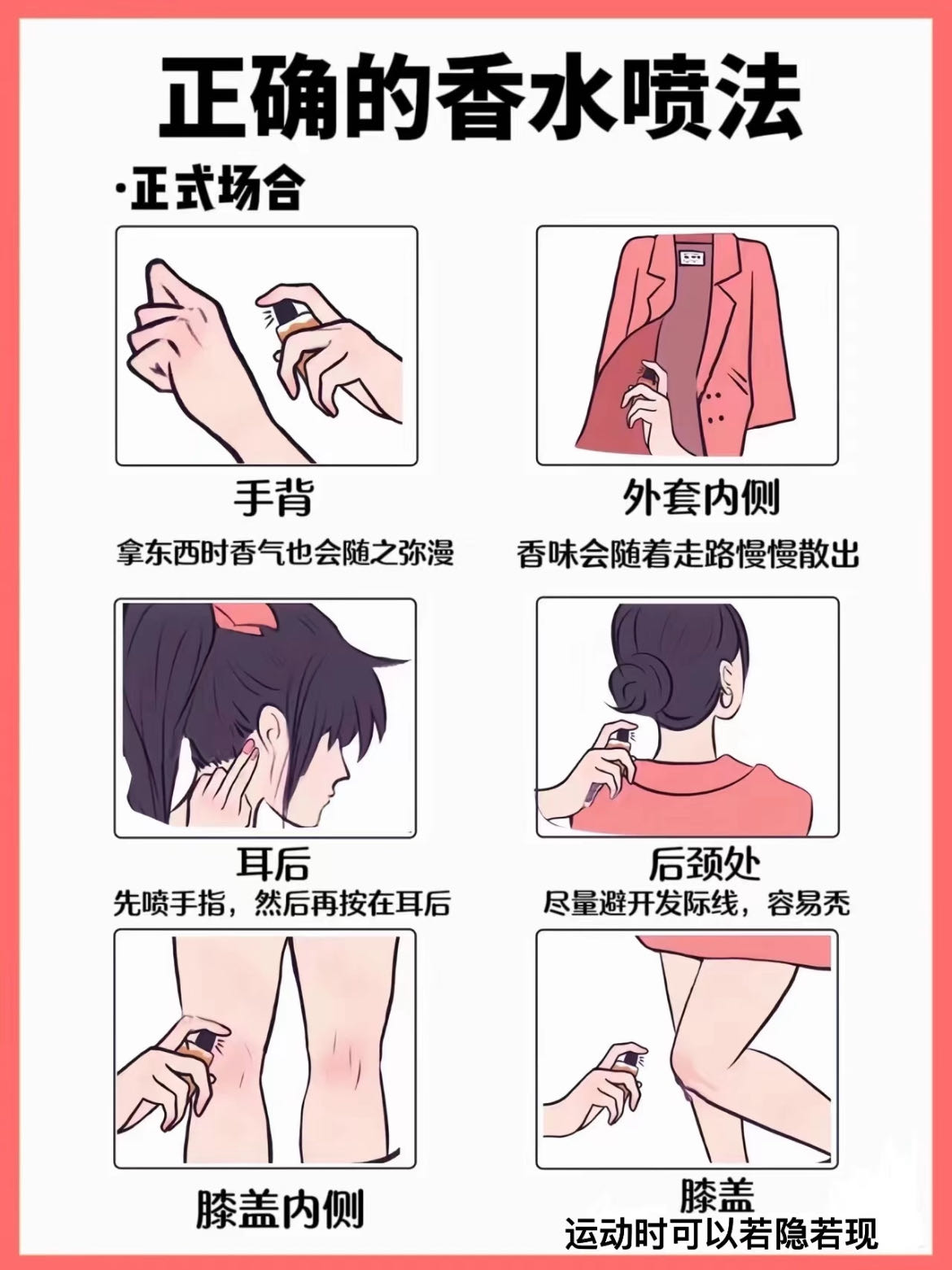 正确的香水喷法

·正式场合

手背
拿东西时香气也会随之弥漫

外套内侧
香味会随着走路慢慢散出

耳后
先喷手指，然后再按在耳后

后颈处
尽量避开发际线，容易秃

膝盖内侧

膝盖
运动时可以若隐若现