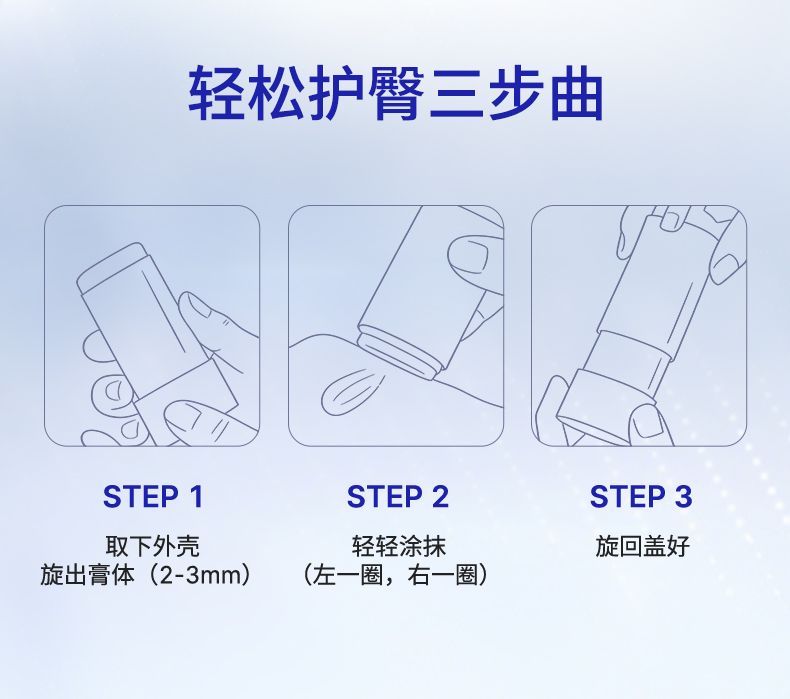 轻松护臀三步曲

STEP 1
取下外壳
旋出膏体（2-3mm）

STEP 2
轻轻涂抹
（左一圈，右一圈）

STEP 3
旋回盖好