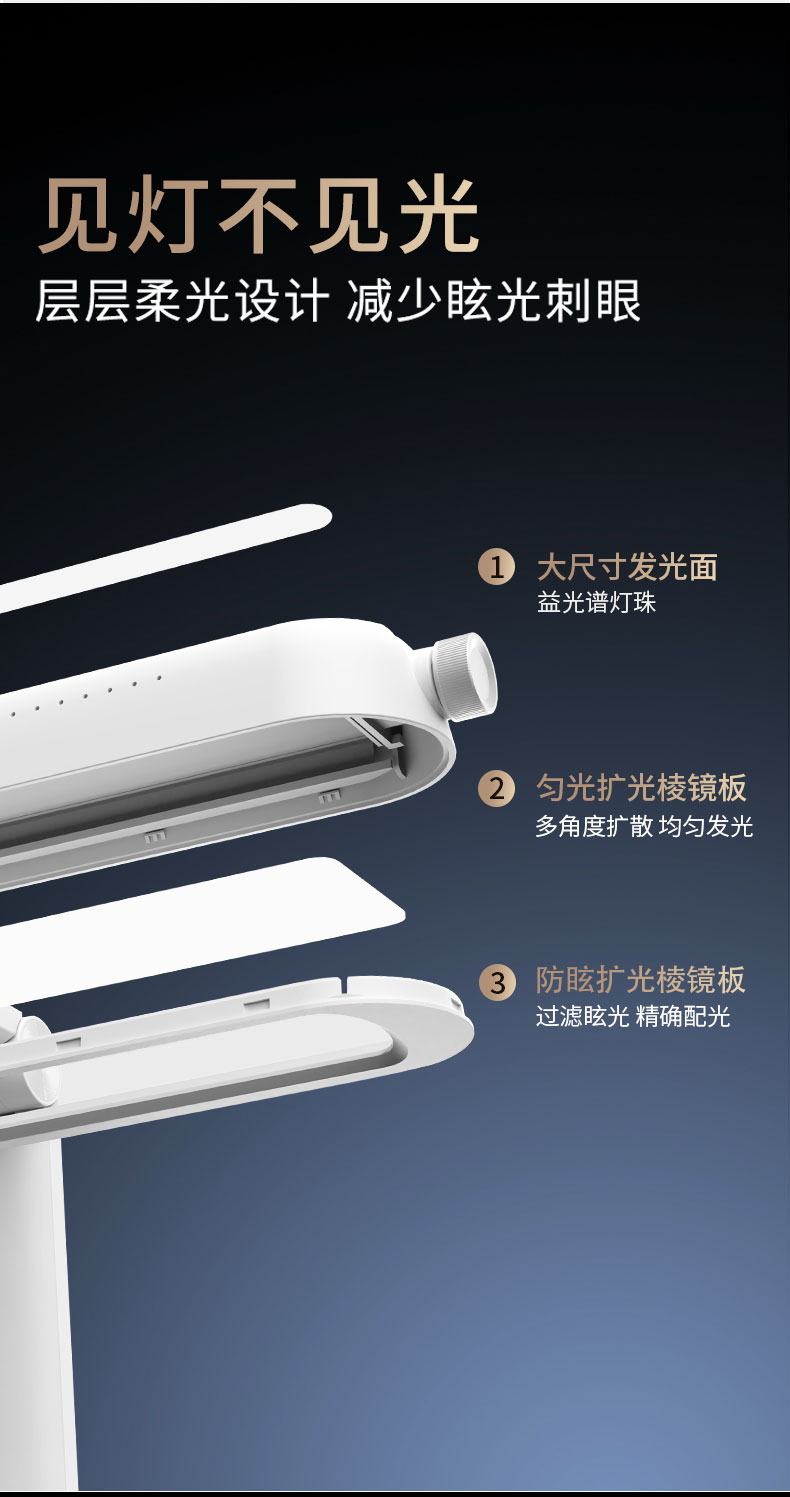 见灯不见光
层层柔光设计 减少眩光刺眼

1 大尺寸发光面
益光谱灯珠

2 匀光扩光棱镜板
多角度扩散 均匀发光

3 防眩扩光棱镜板
过滤眩光 精确配光